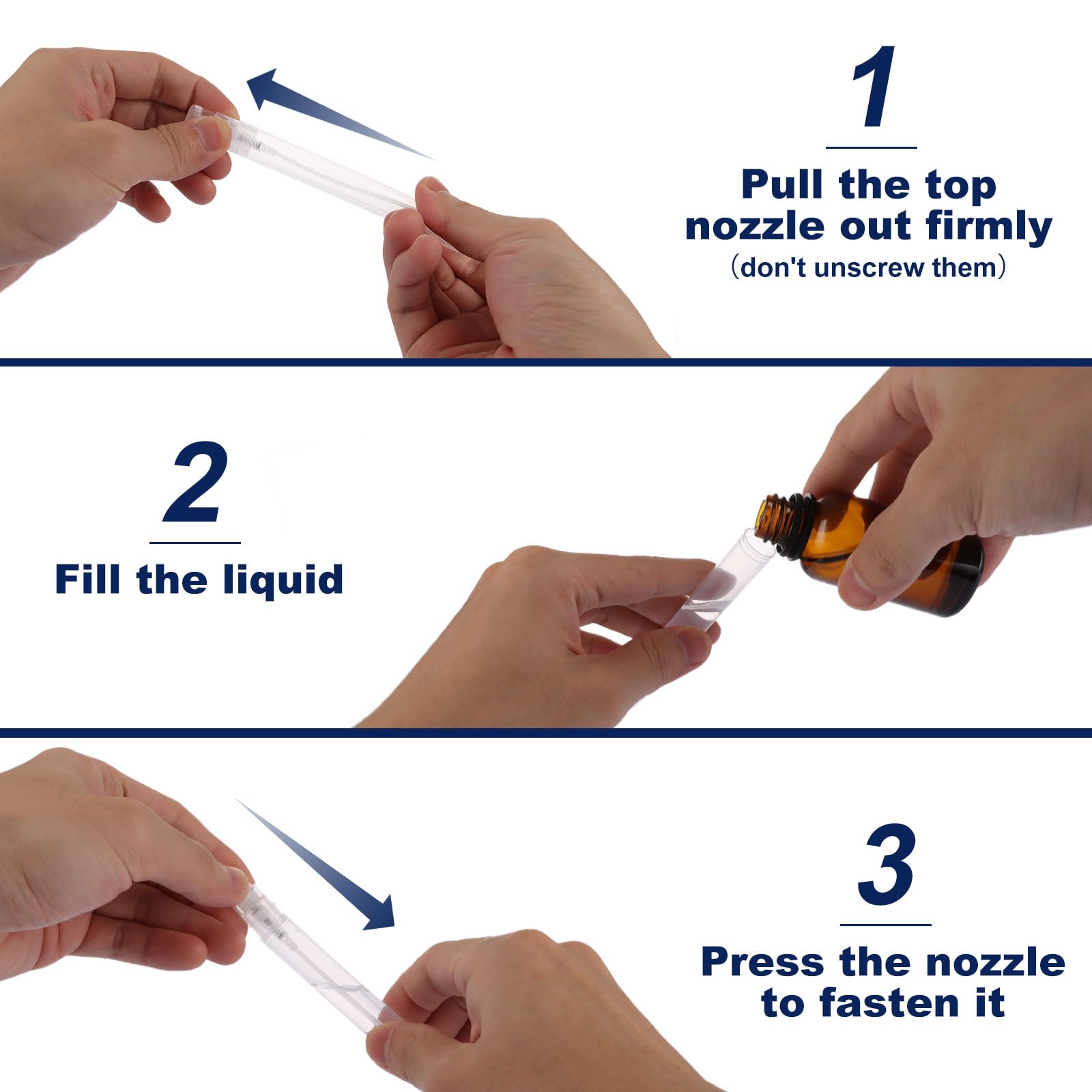 1

Pull the top nozzle out firmly
（don't unscrew them）

2

Fill the liquid

3

Press the nozzle to fasten it