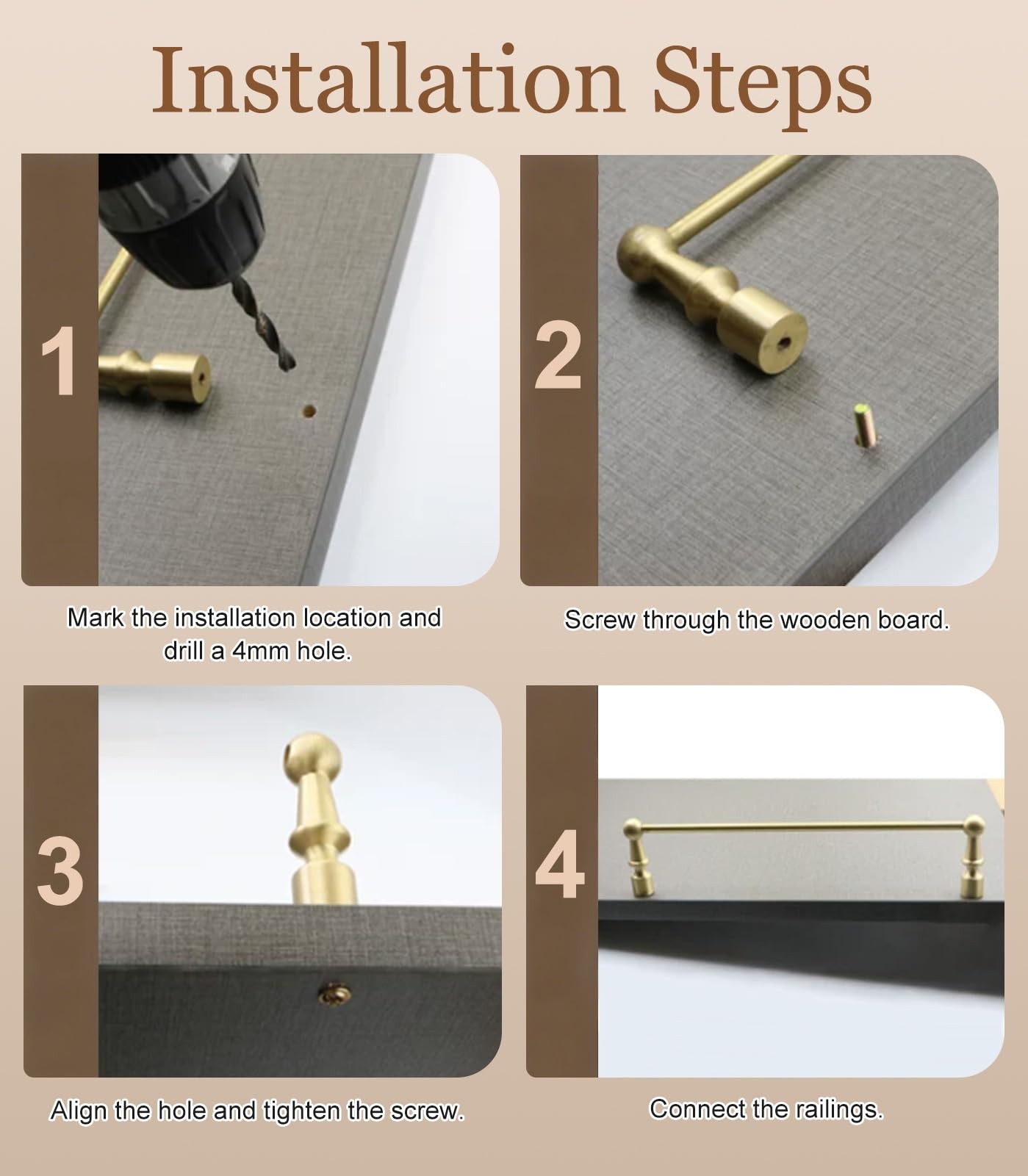 Installation Steps

1

Mark the installation location and drill a 4mm hole.

2

Screw through the wooden board.

3

Align the hole and tighten the screw.

4

Connect the railings.