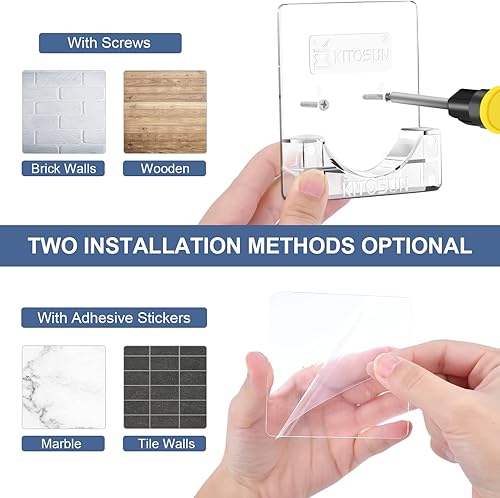 With Screws

Brick Walls

Wooden

KITOSUN

KITOSUN

TWO INSTALLATION METHODS OPTIONAL

With Adhesive Stickers

Marble

Tile Walls