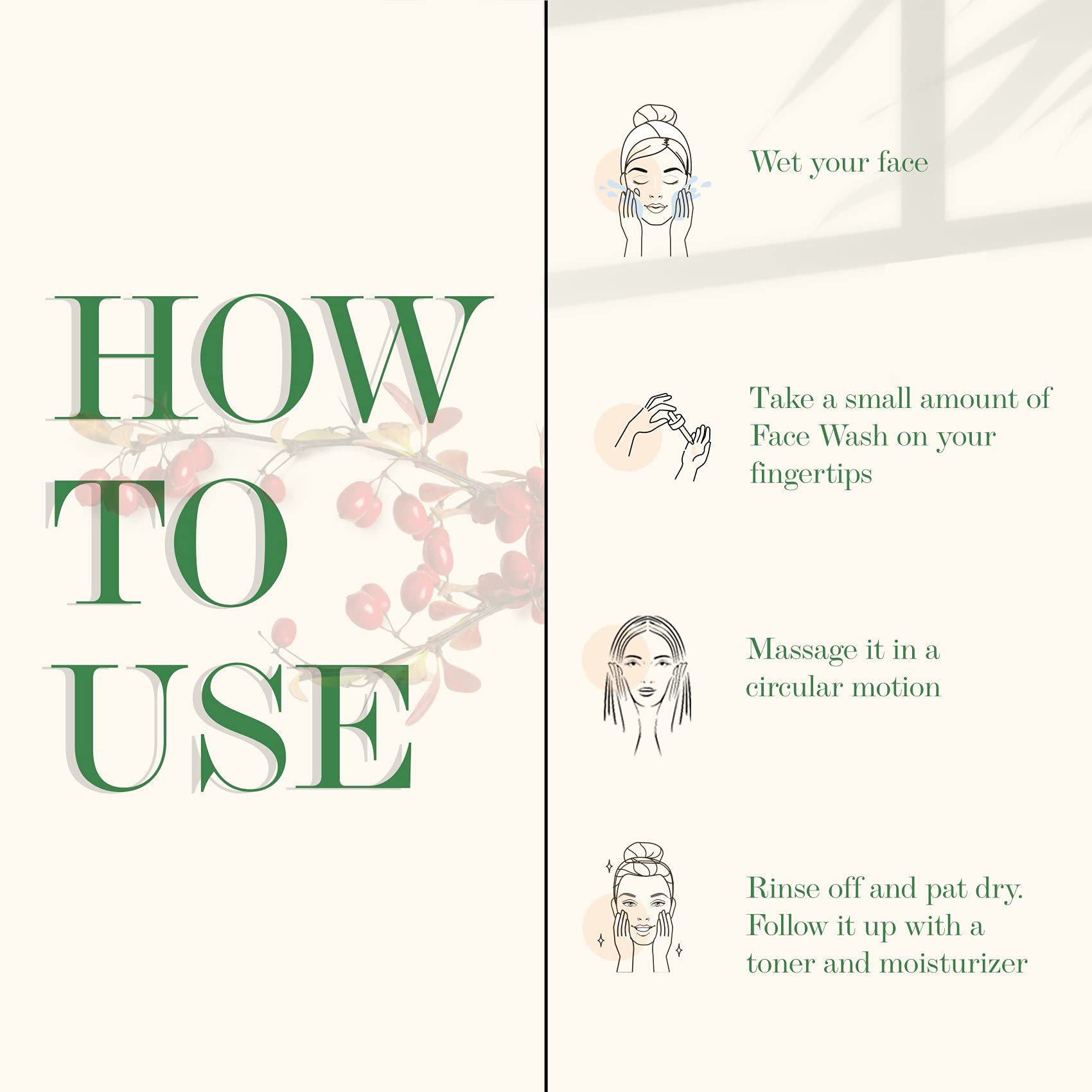 HOW
TO
USE

Wet your face

Take a small amount of Face Wash on your fingertips

Massage it in a circular motion

Rinse off and pat dry. Follow it up with a toner and moisturizer