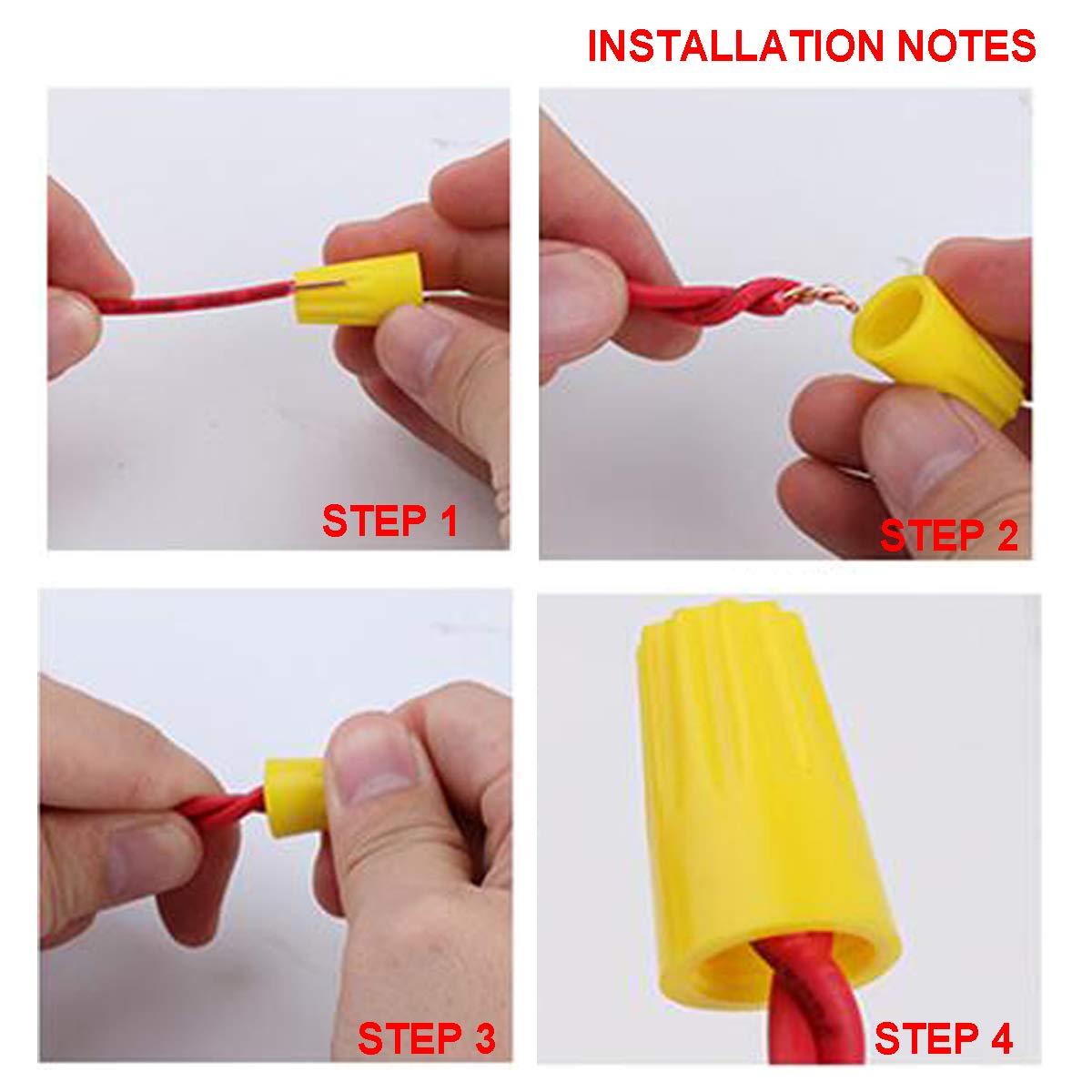 INSTALLATION NOTES

STEP 1

STEP 2

STEP 3

STEP 4