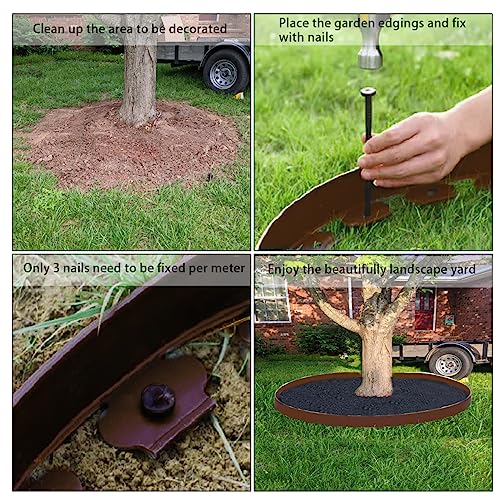 Clean up the area to be decorated

Place the garden edgings and fix with nails

Only 3 nails need to be fixed per meter

Enjoy the beautifully landscape yard