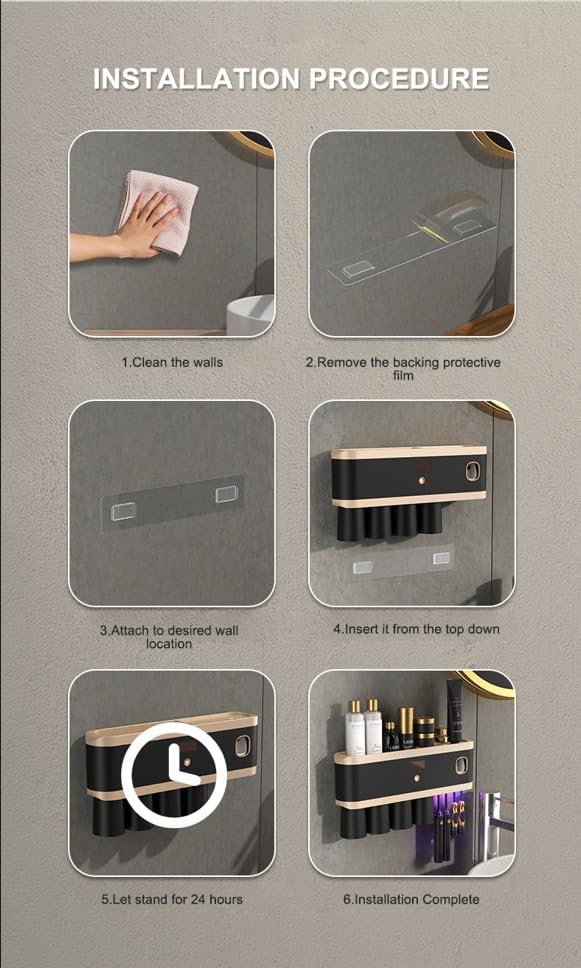 INSTALLATION PROCEDURE

1.Clean the walls

2.Remove the backing protective film

3.Attach to desired wall location

4.Insert it from the top down

5.Let stand for 24 hours

6.Installation Complete