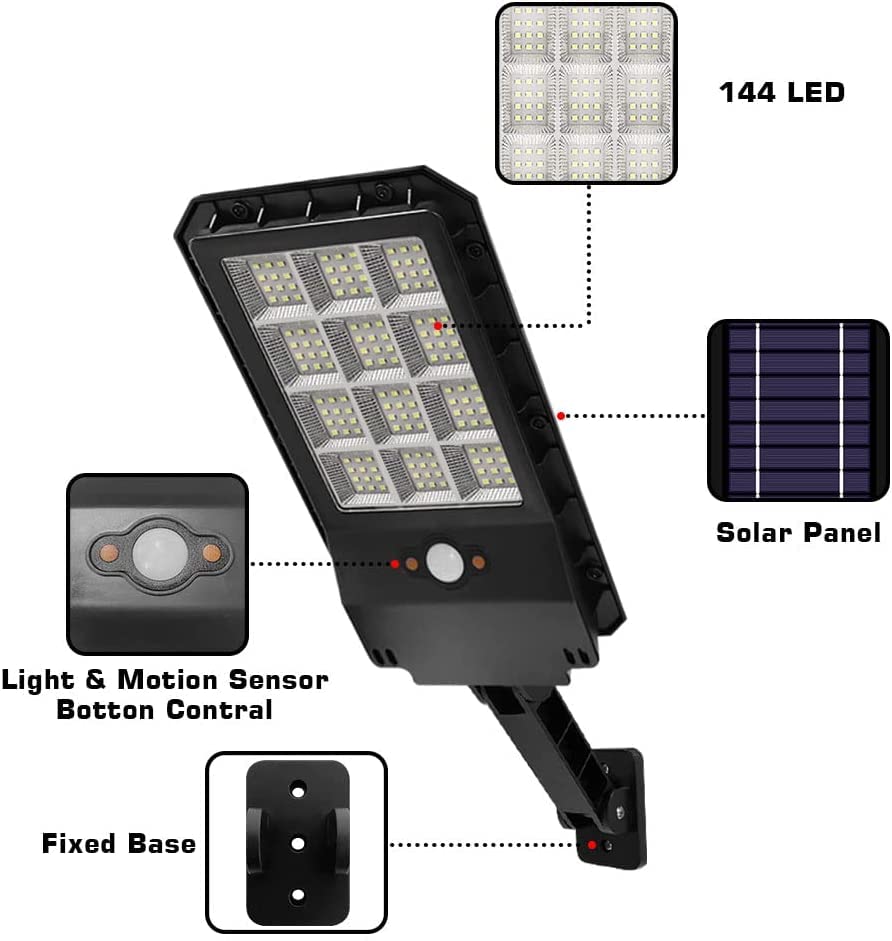 144 LED

Solar Panel

Light & Motion Sensor
Botton Contral

Fixed Base