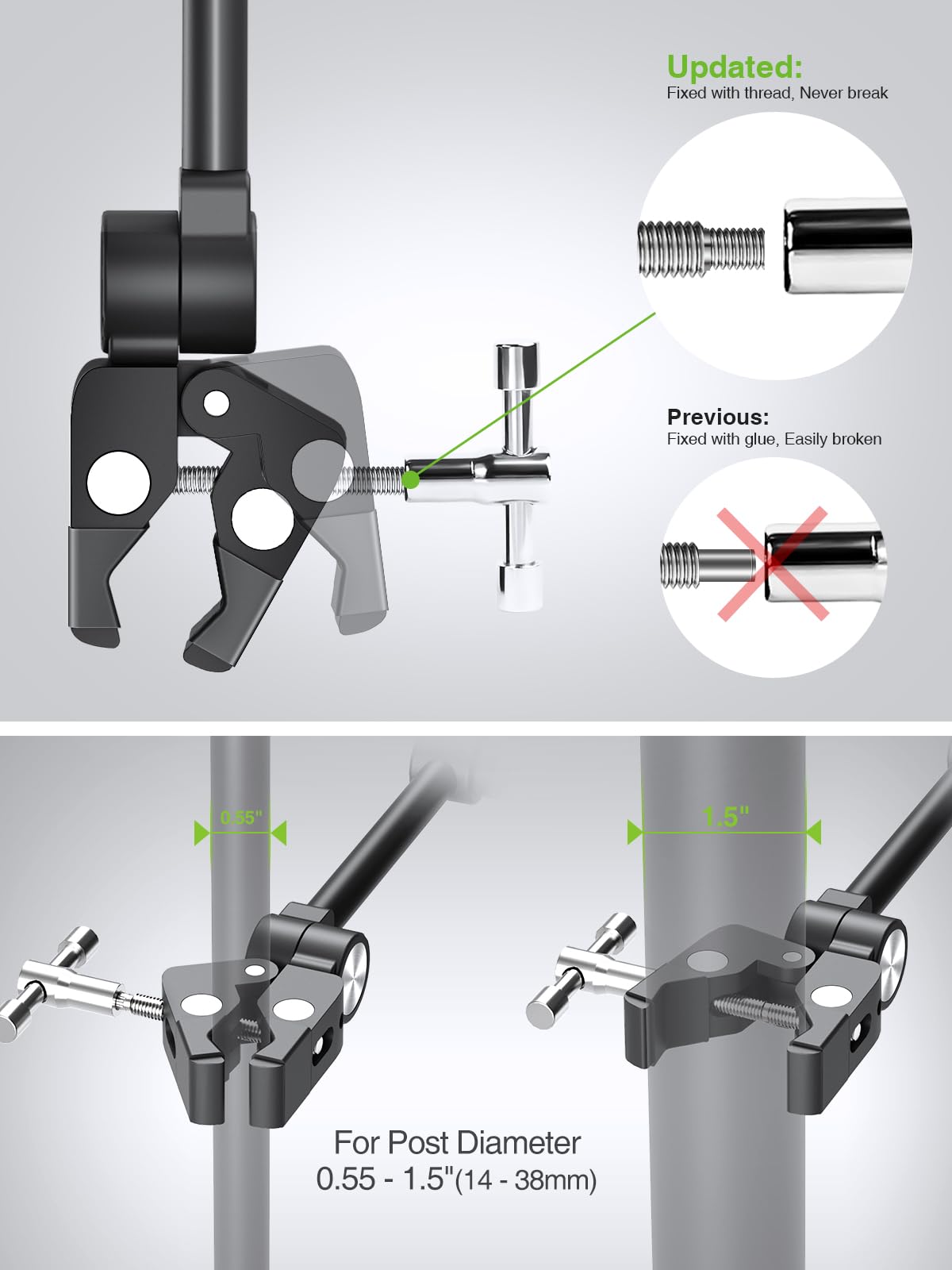 Updated:
Fixed with thread, Never break

Previous:
Fixed with glue, Easily broken

0.55"

1.5"

For Post Diameter
0.55 - 1.5"(14 - 38mm)