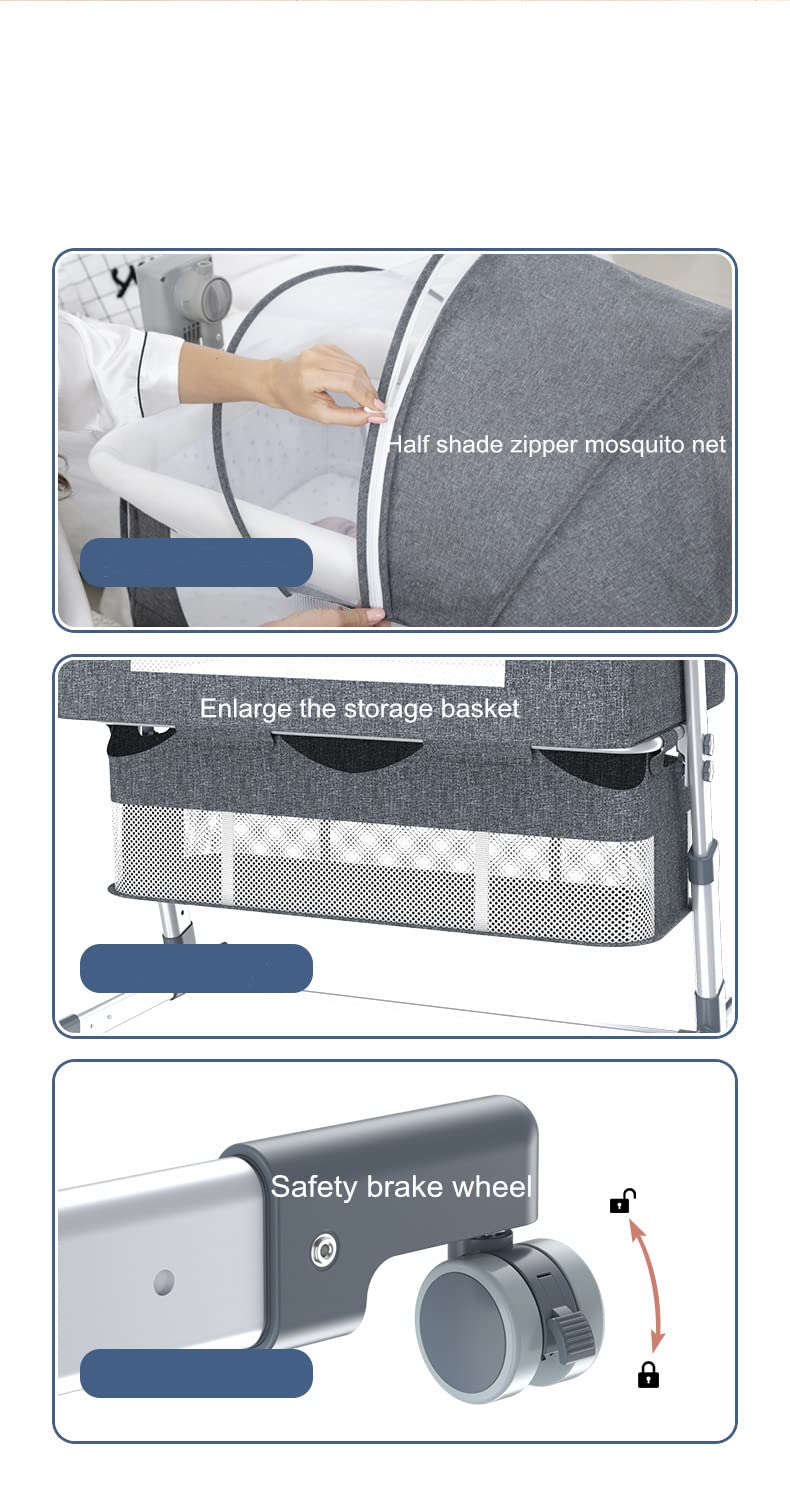 Half shade zipper mosquito net

Enlarge the storage basket

Safety brake wheel