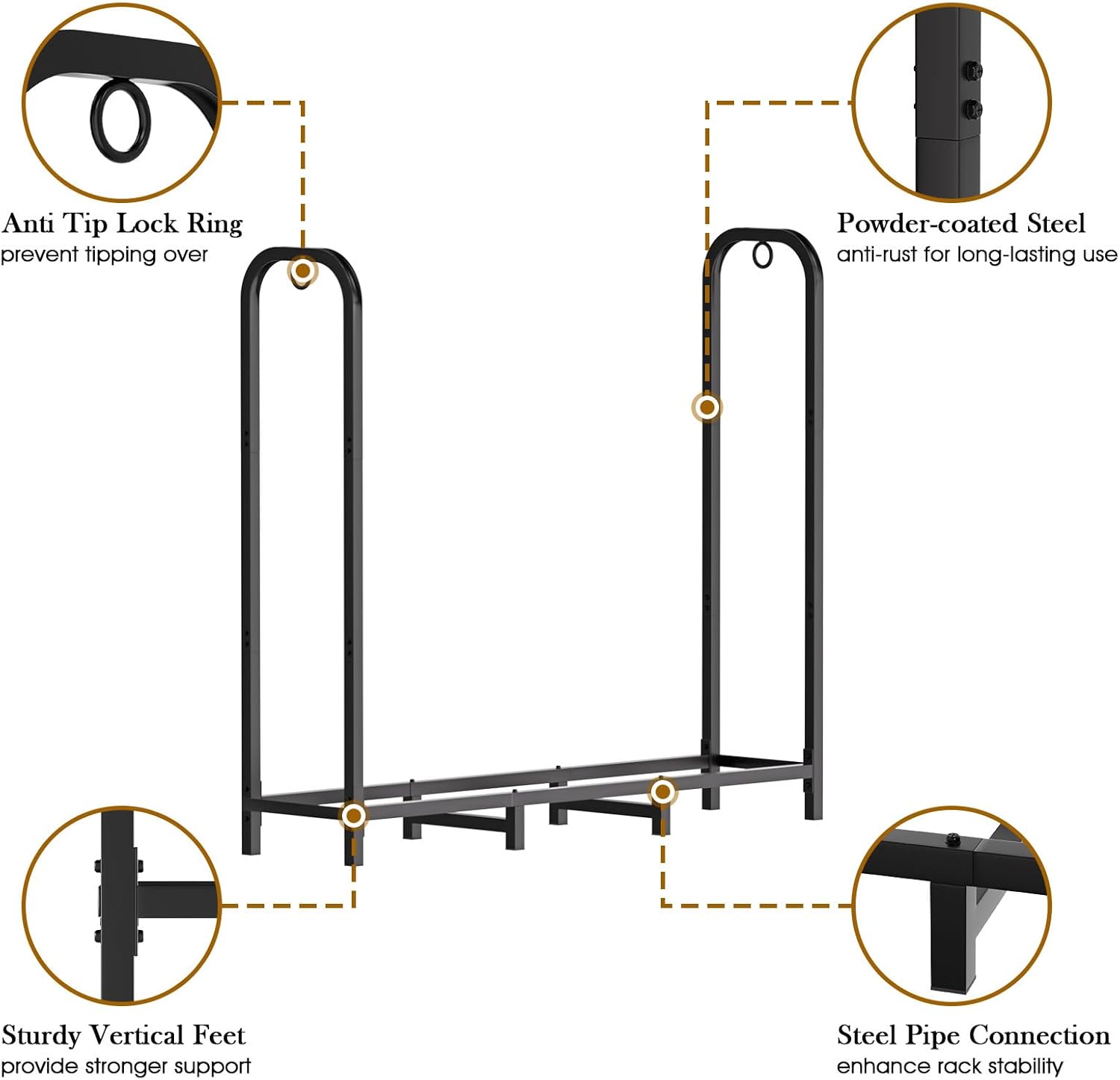 Anti Tip Lock Ring
prevent tipping over

Powder-coated Steel
anti-rust for long-lasting use

Sturdy Vertical Feet
provide stronger support

Steel Pipe Connection
enhance rack stability