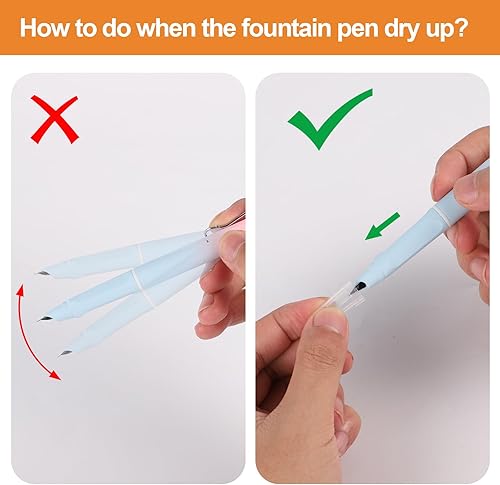 How to do when the fountain pen dry up?