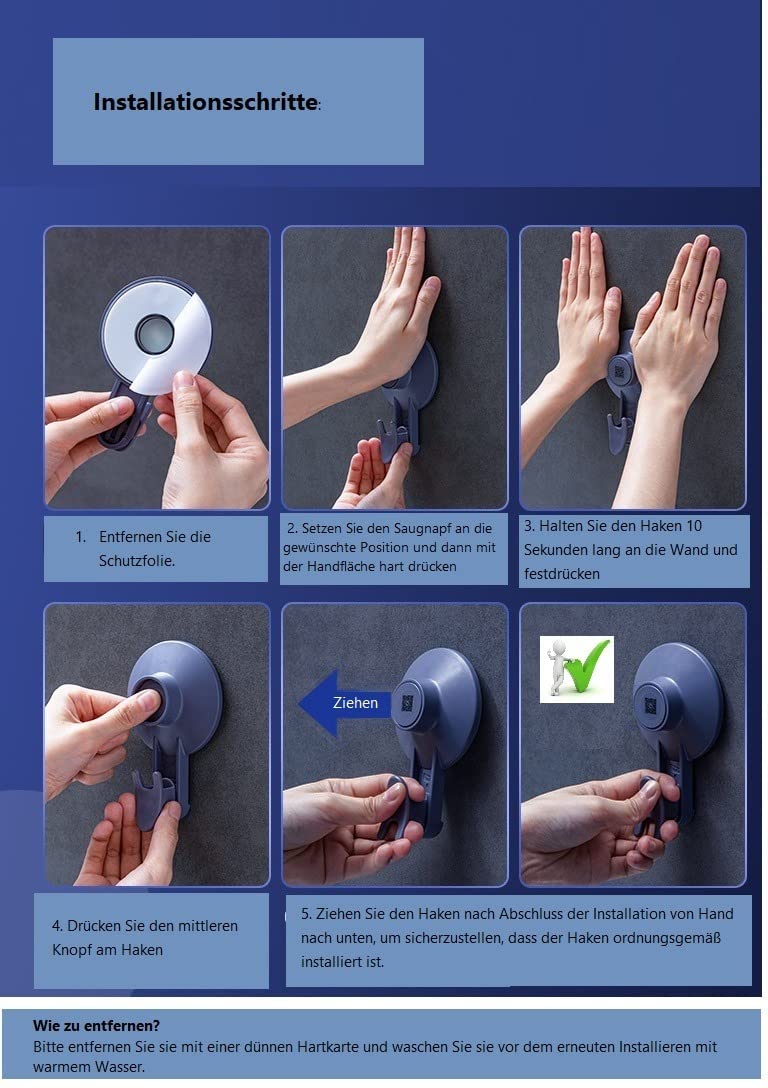 Installationsschritte:

1. Entfernen Sie die Schutzfolie.

2. Setzen Sie den Saugnapf an die gewünschte Position und dann mit der Handfläche hart drücken

3. Halten Sie den Haken 10 Sekunden lang an die Wand und festdrücken

Ziehen

4. Drücken Sie den mittleren Knopf am Haken

5. Ziehen Sie den Haken nach Abschluss der Installation von Hand nach unten, um sicherzustellen, dass der Haken ordnungsgemäß installiert ist.

Wie zu entfernen?
Bitte entfernen Sie sie mit einer dünnen Hartkarte und waschen Sie sie vor dem erneuten Installieren mit warmem Wasser.