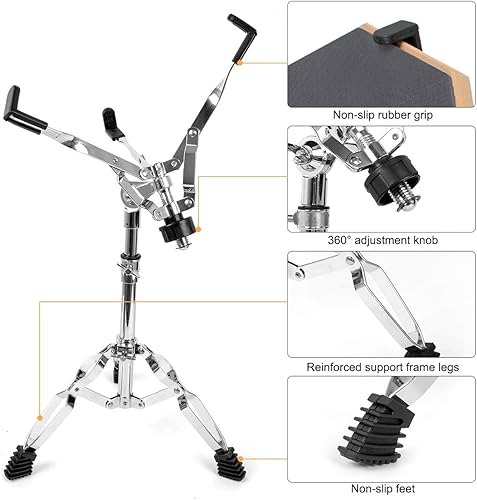 Non-slip rubber grip

360° adjustment knob

Reinforced support frame legs

Non-slip feet