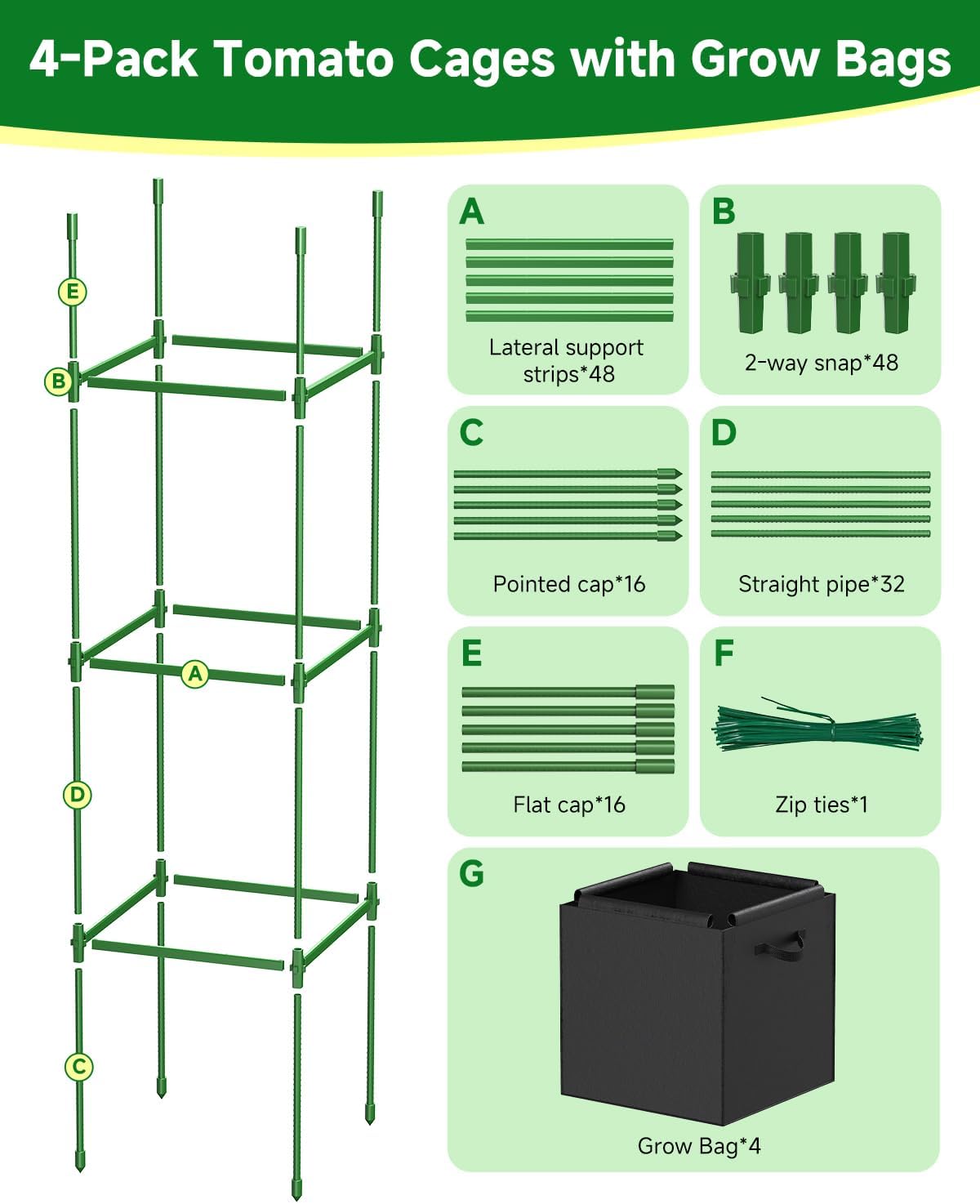 4-Pack Tomato Cages with Grow Bags

E
B
A
D
C

A
Lateral support strips*48

B
2-way snap*48

C
Pointed cap*16

D
Straight pipe*32

E
Flat cap*16

F
Zip ties*1

G
Grow Bag*4