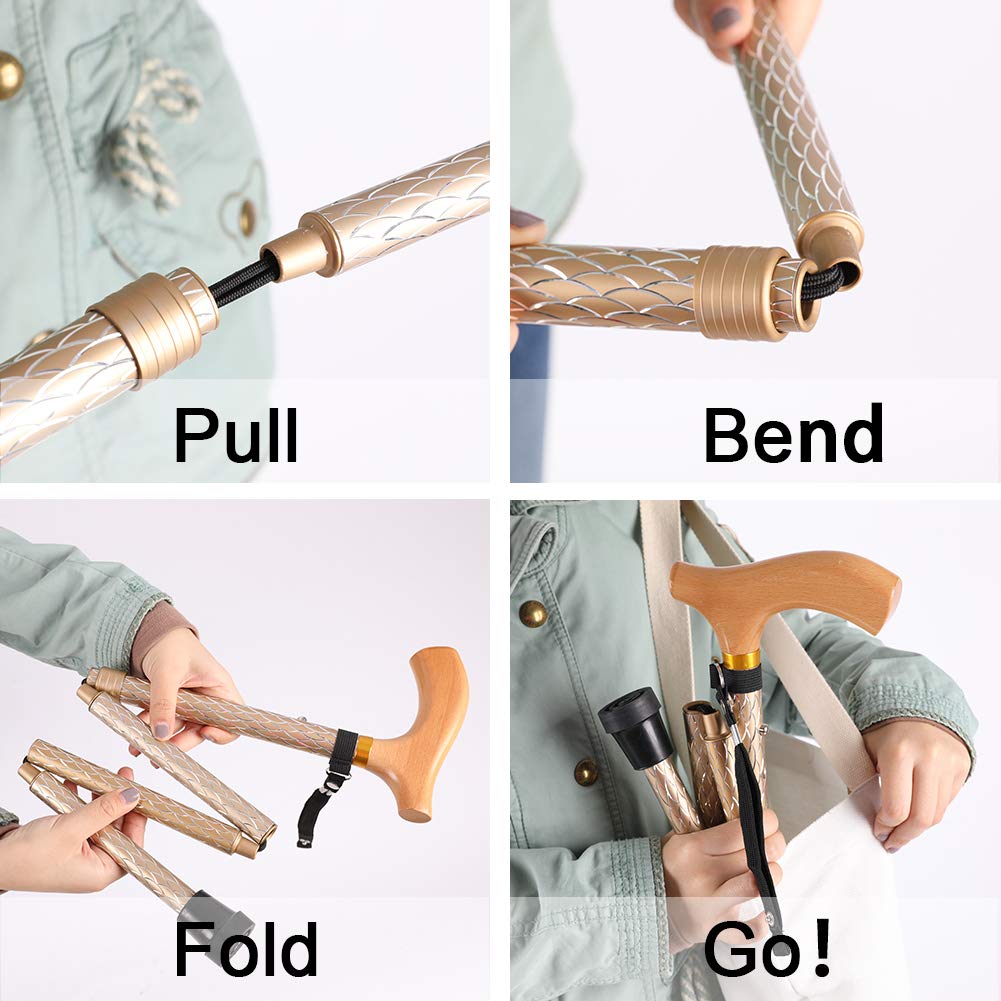 Pull

Bend

Fold

Go!