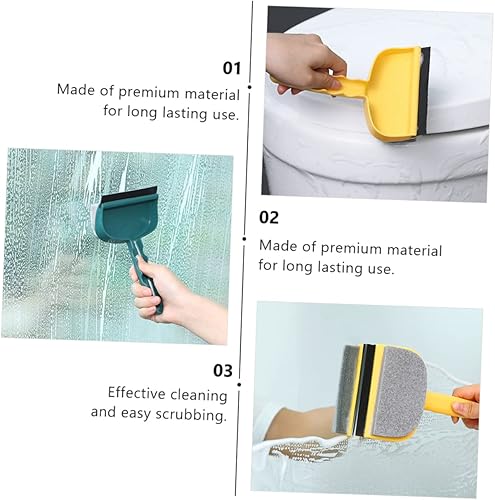 01
Made of premium material for long lasting use.

02
Made of premium material for long lasting use.

03
Effective cleaning and easy scrubbing.