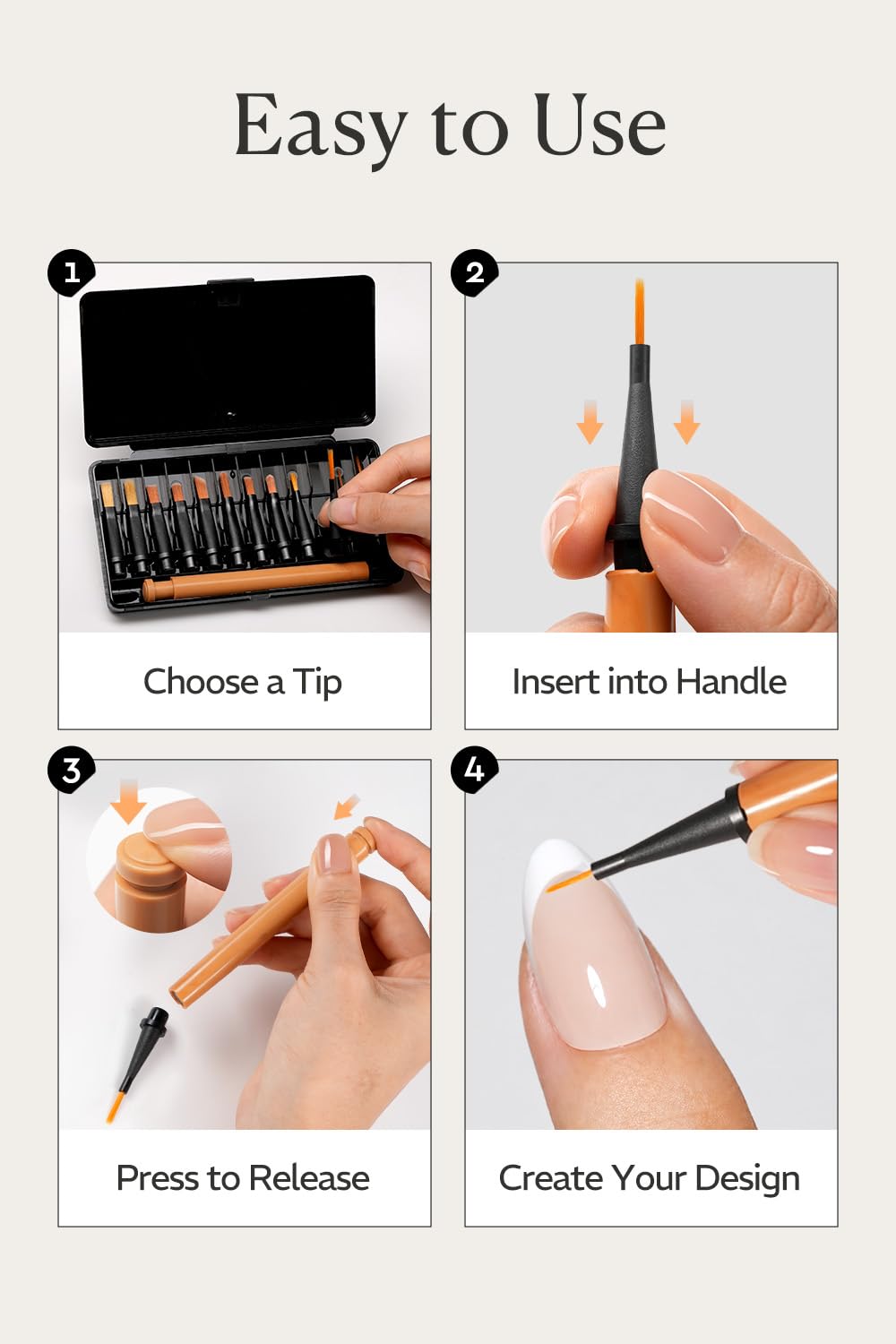 Easy to Use

1

Choose a Tip

2

Insert into Handle

3

Press to Release

4

Create Your Design