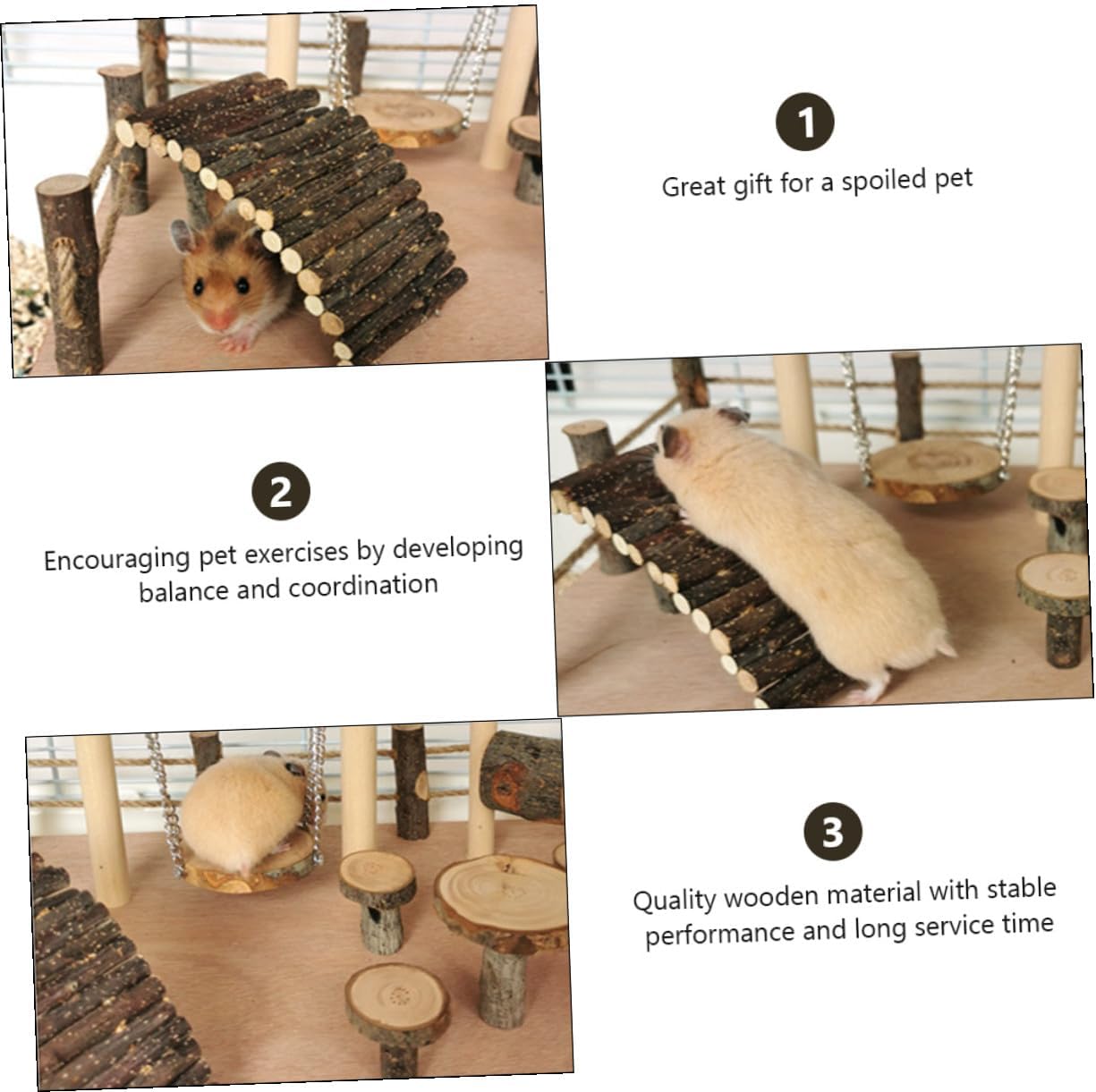 1
Great gift for a spoiled pet

2
Encouraging pet exercises by developing balance and coordination

3
Quality wooden material with stable performance and long service time