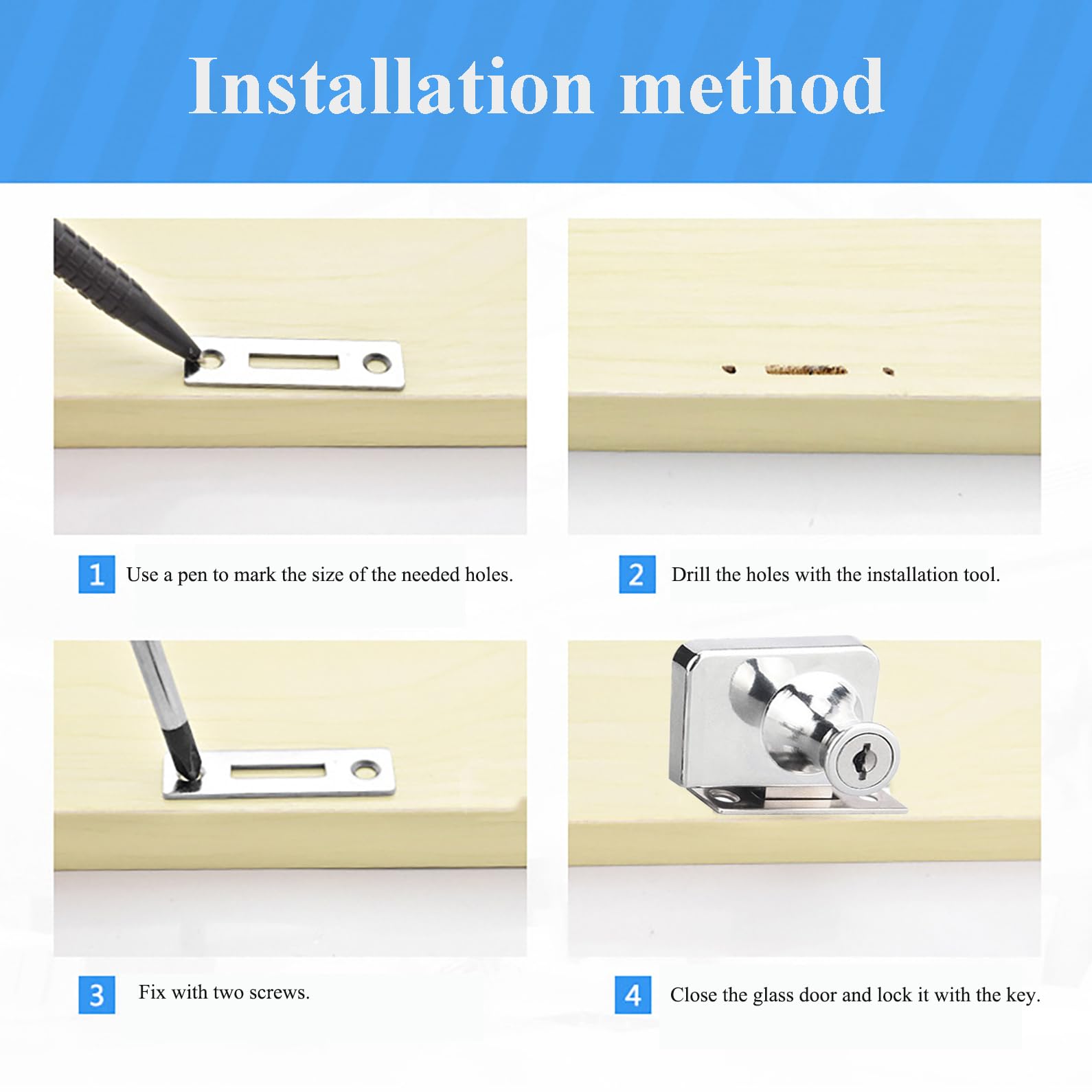 Installation method

1 Use a pen to mark the size of the needed holes.

2 Drill the holes with the installation tool.

3 Fix with two screws.

4 Close the glass door and lock it with the key.