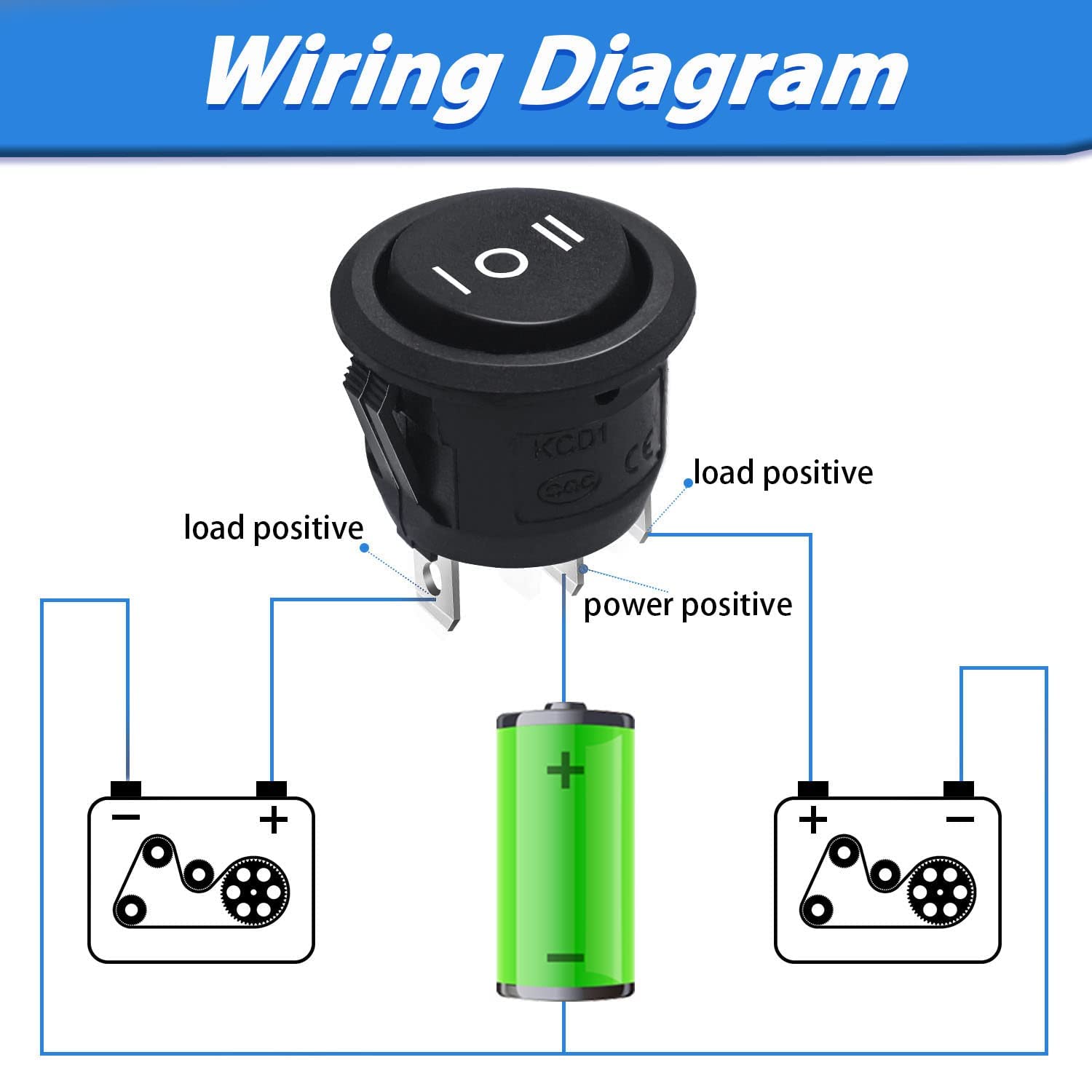 Wiring Diagram

I O II

KCD1

CE

CQC

load positive

load positive

power positive

−

+

+

−

+

−