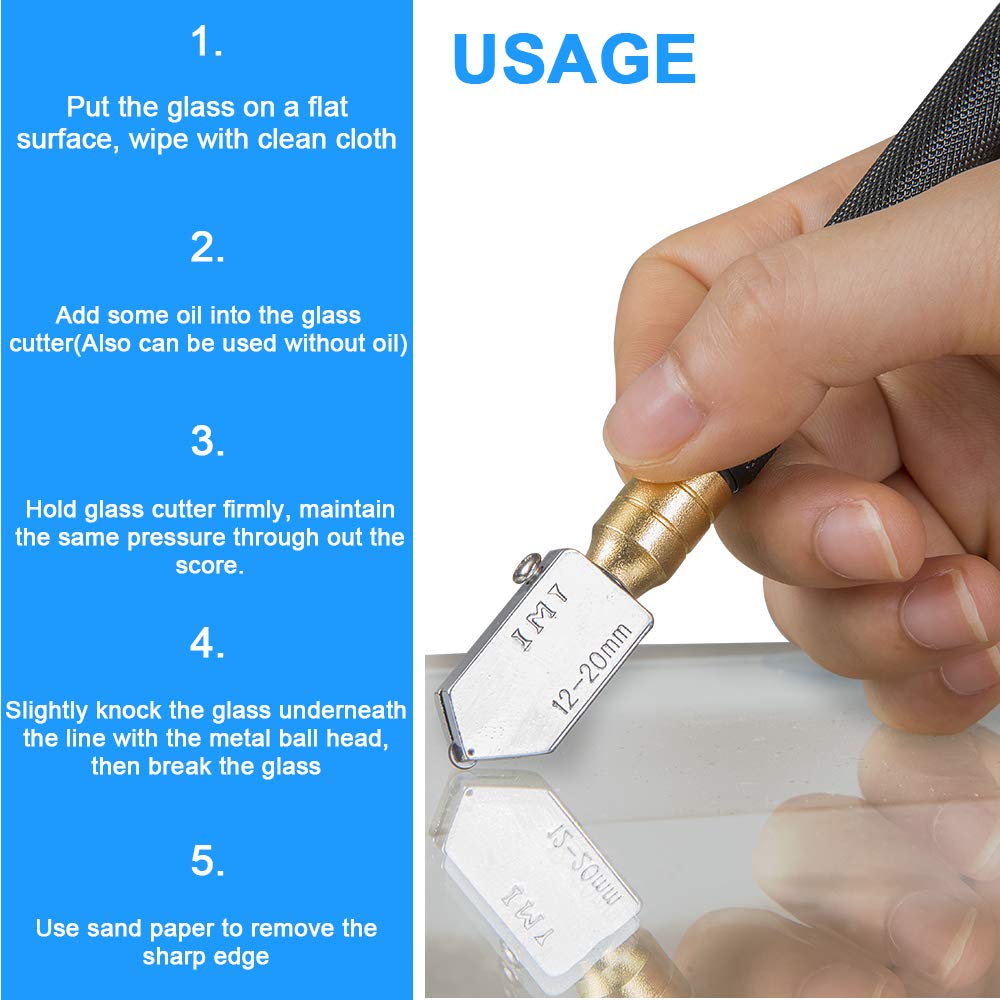 1.

Put the glass on a flat surface, wipe with clean cloth

2.

Add some oil into the glass cutter(Also can be used without oil)

3.

Hold glass cutter firmly, maintain the same pressure through out the score.

4.

Slightly knock the glass underneath the line with the metal ball head, then break the glass

5.

Use sand paper to remove the sharp edge

USAGE

IMT

12-20mm