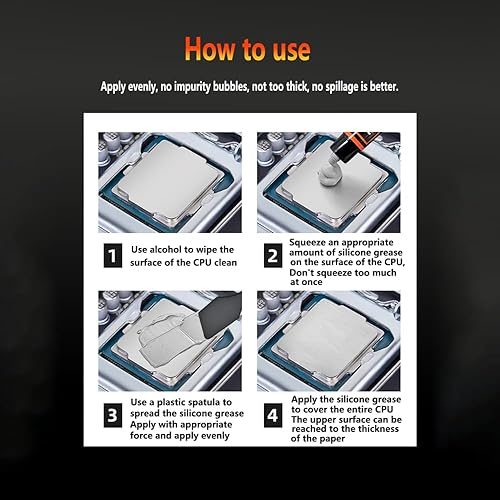 How to use

Apply evenly, no impurity bubbles, not too thick, no spillage is better.

1 Use alcohol to wipe the surface of the CPU clean

2 Squeeze an appropriate amount of silicone grease on the surface of the CPU, Don't squeeze too much at once

3 Use a plastic spatula to spread the silicone grease Apply with appropriate force and apply evenly

4 Apply the silicone grease to cover the entire CPU The upper surface can be reached to the thickness of the paper