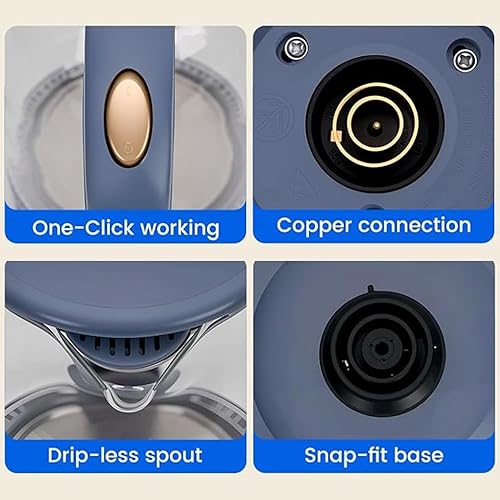 One-Click working

Copper connection

Drip-less spout

Snap-fit base