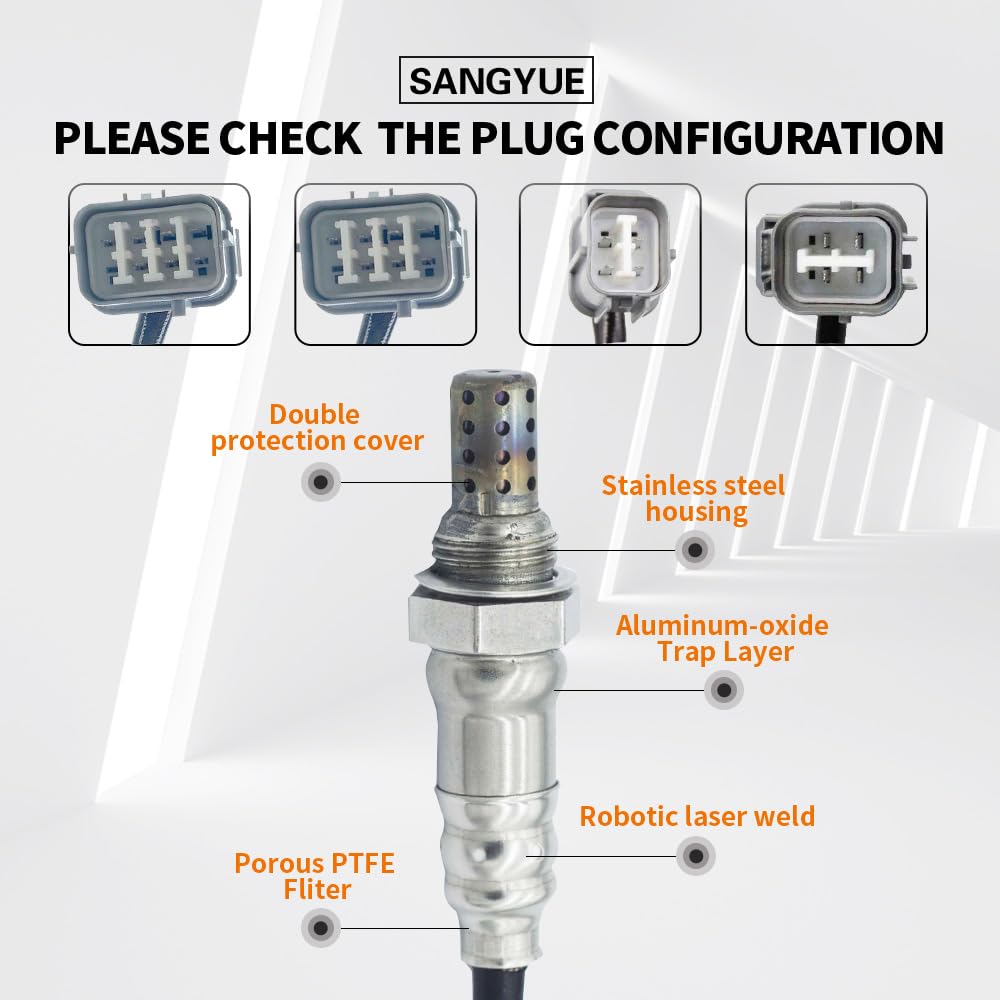 SANGYUE

PLEASE CHECK THE PLUG CONFIGURATION

Double protection cover

Stainless steel housing

Aluminum-oxide Trap Layer

Robotic laser weld

Porous PTFE Fliter