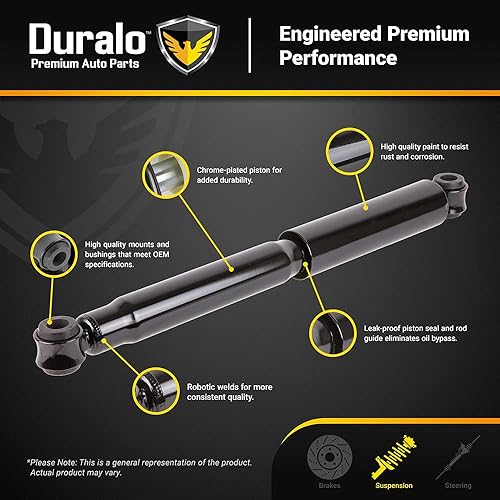 Duralo™
Premium Auto Parts

Engineered Premium Performance

High quality paint to resist rust and corrosion.

Chrome-plated piston for added durability.

High quality mounts and bushings that meet OEM specifications.

Leak-proof piston seal and rod guide eliminates oil bypass.

Robotic welds for more consistent quality.

*Please Note: This is a general representation of the product. Actual product may vary.

Brakes
Suspension
Steering