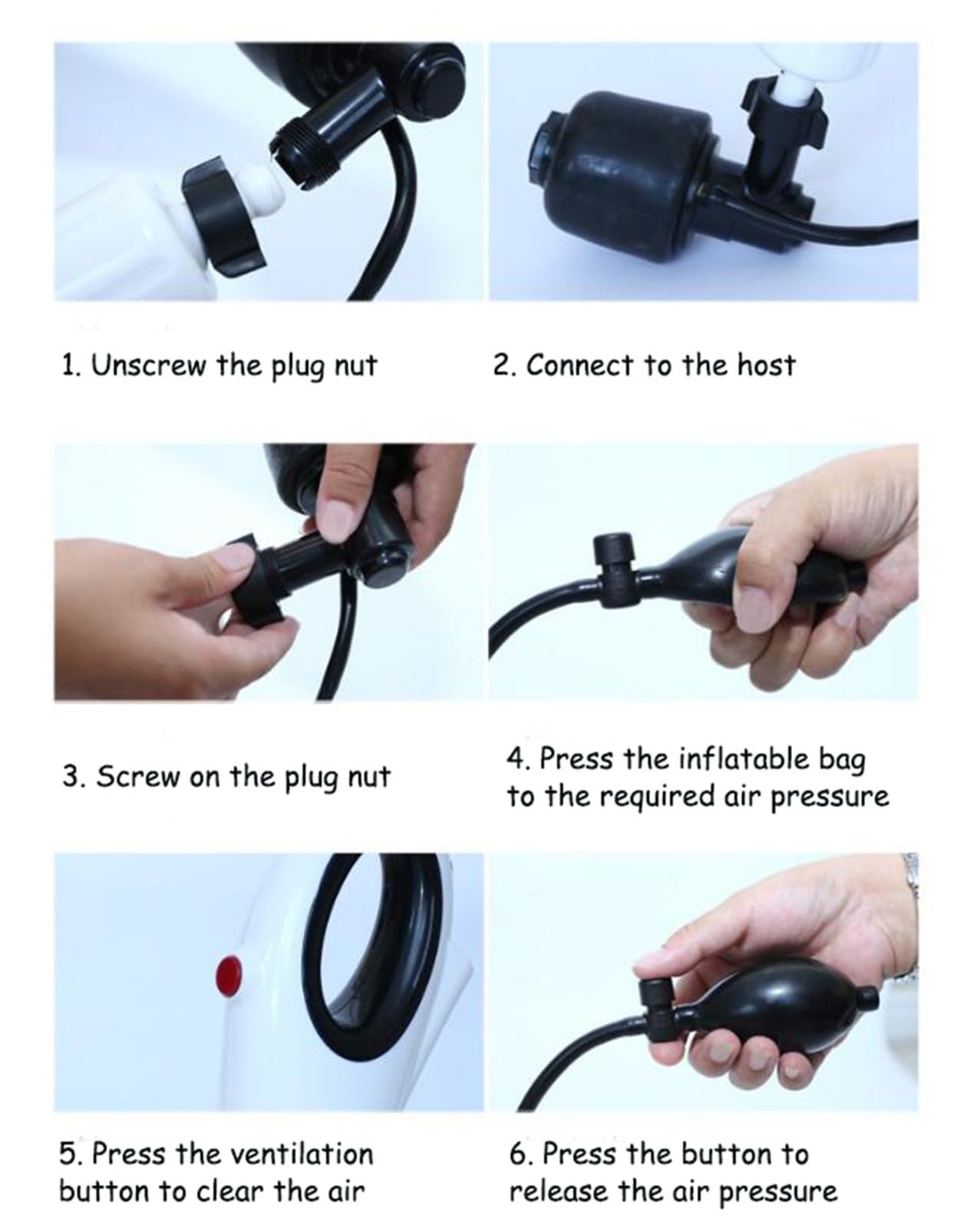 1. Unscrew the plug nut

2. Connect to the host

3. Screw on the plug nut

4. Press the inflatable bag to the required air pressure

5. Press the ventilation button to clear the air

6. Press the button to release the air pressure