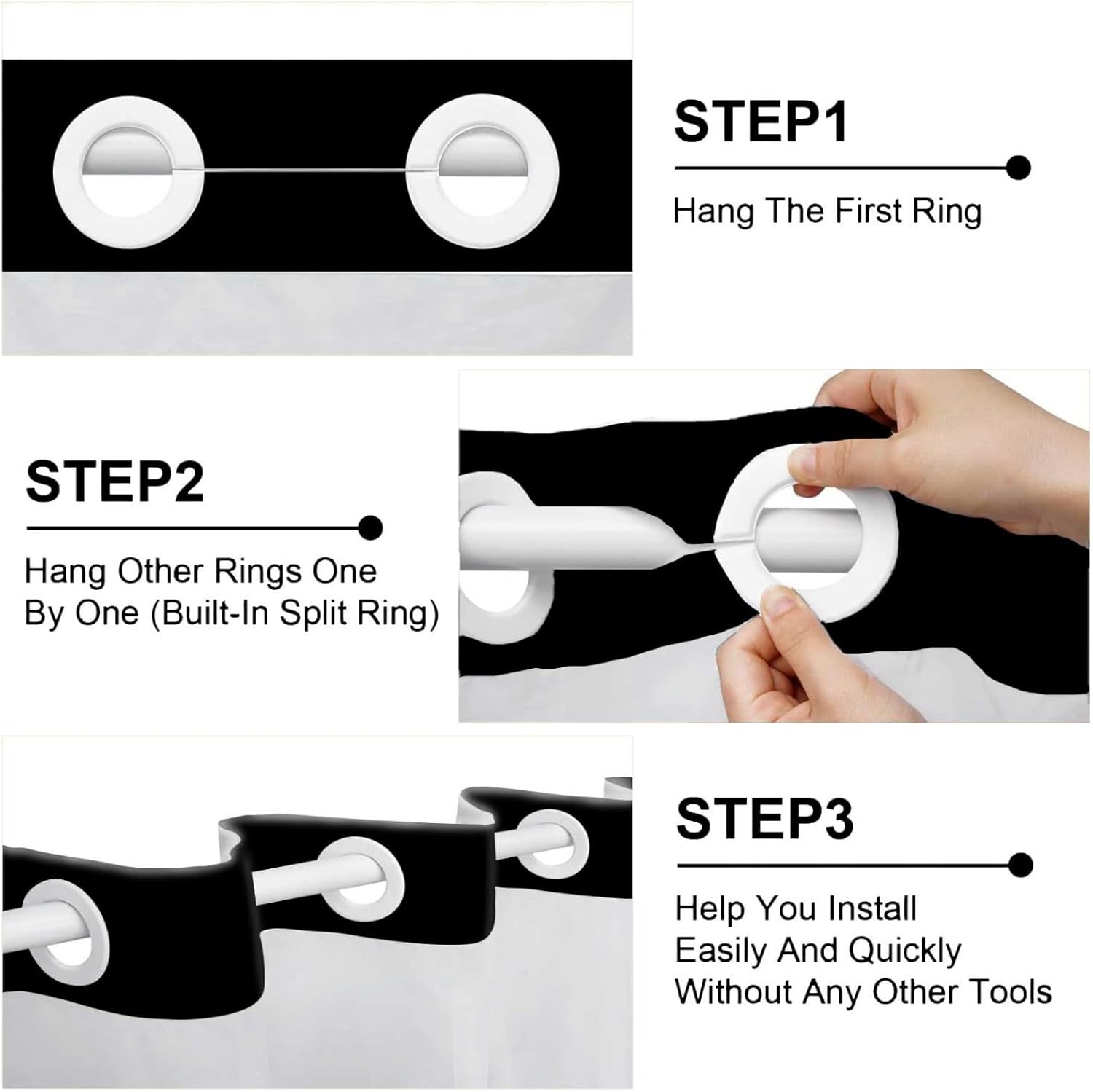 STEP1

Hang The First Ring

STEP2

Hang Other Rings One By One (Built-In Split Ring)

STEP3

Help You Install Easily And Quickly Without Any Other Tools