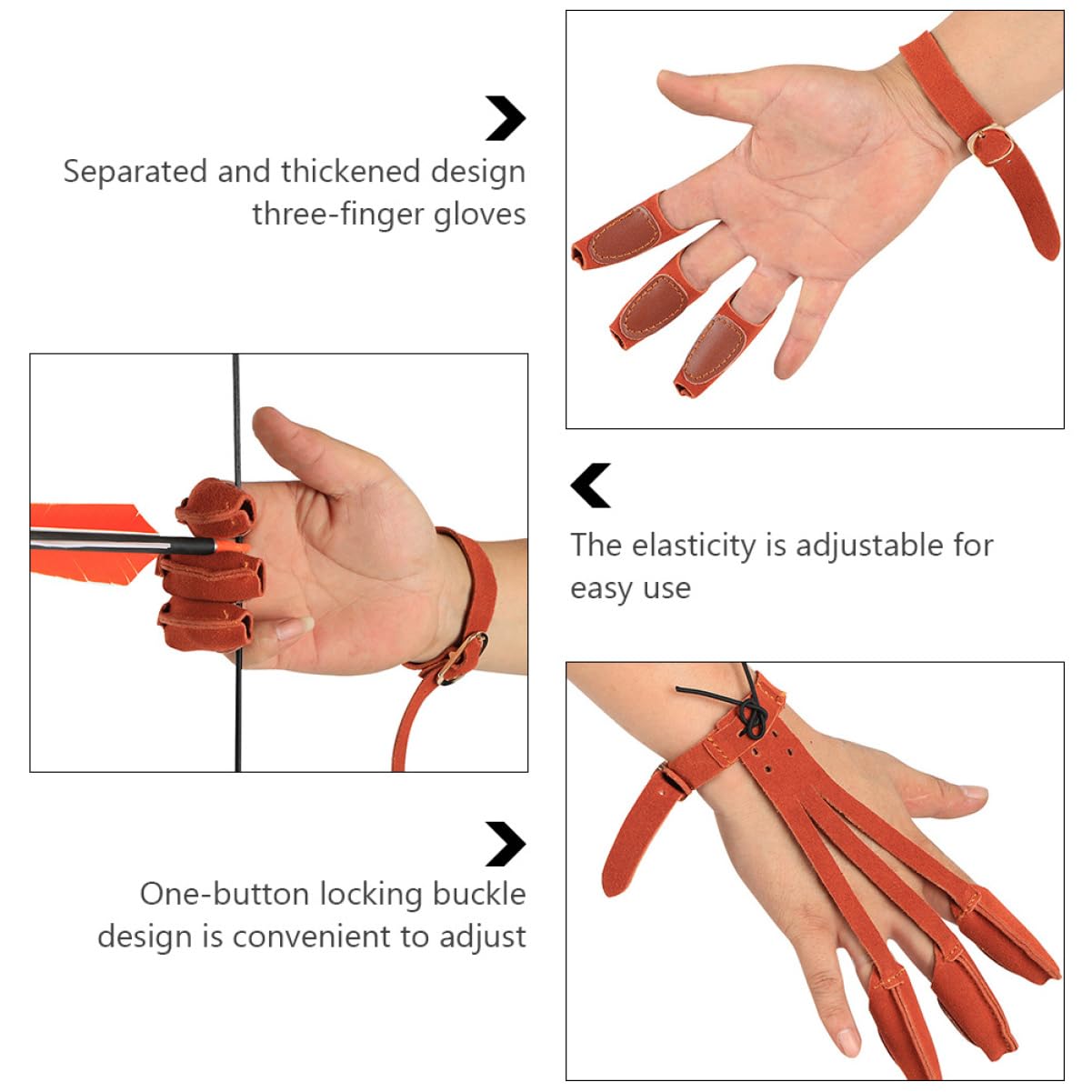 Separated and thickened design three-finger gloves

The elasticity is adjustable for easy use

One-button locking buckle design is convenient to adjust