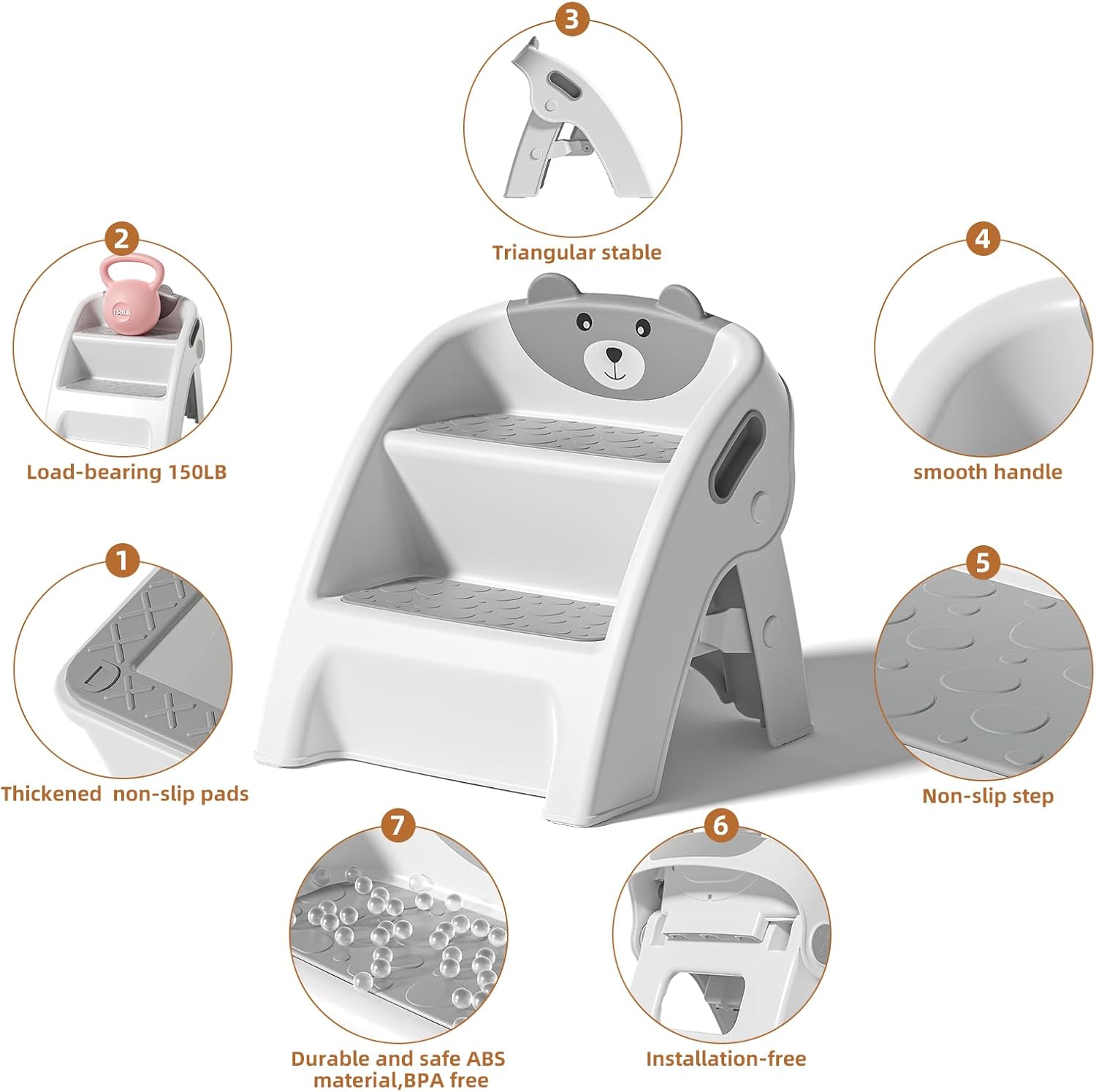 3
Triangular stable

2
150LB
Load-bearing 150LB

4
smooth handle

1
Thickened non-slip pads

5
Non-slip step

7
Durable and safe ABS material,BPA free

6
Installation-free