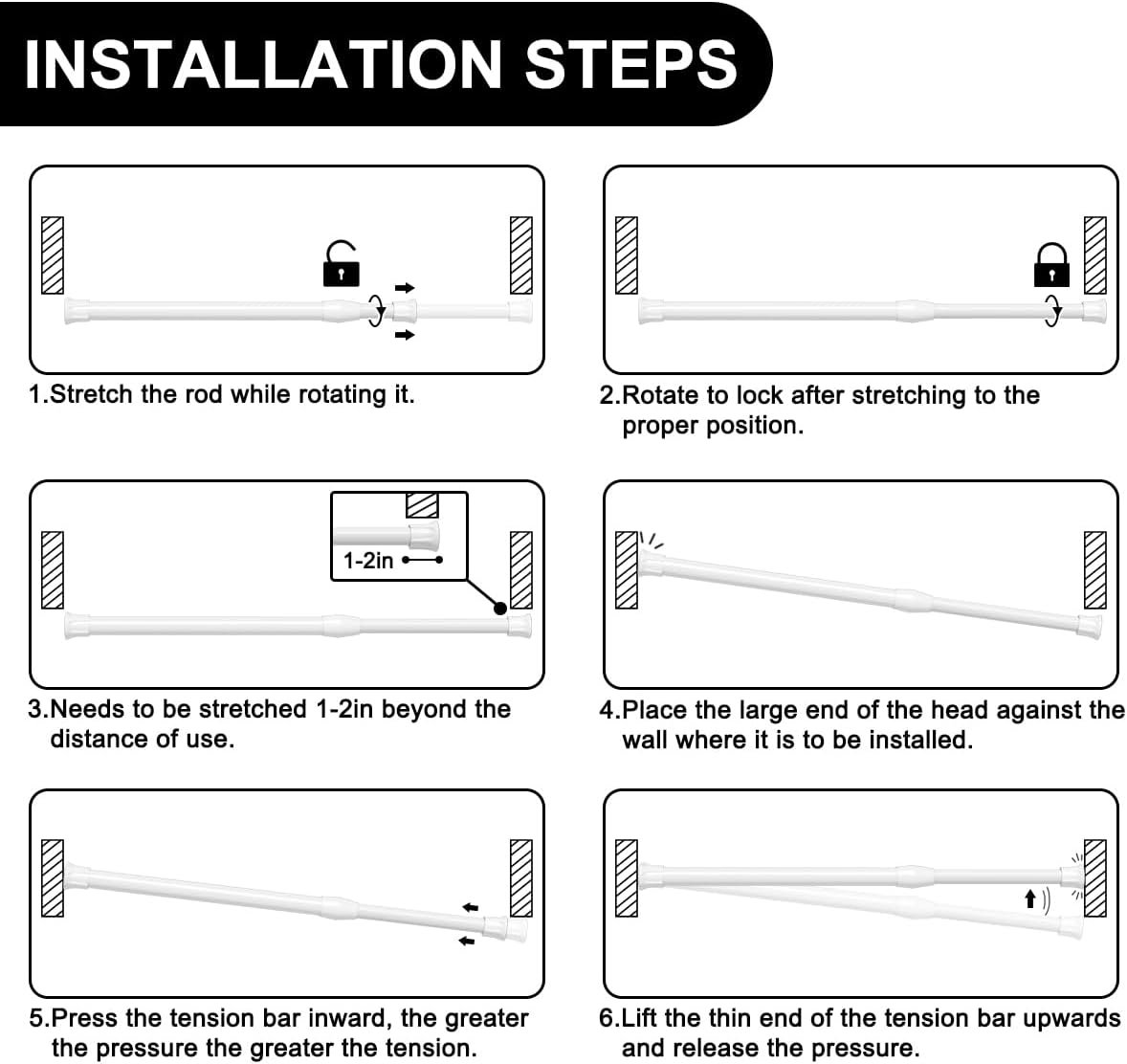 INSTALLATION STEPS

1.Stretch the rod while rotating it.

2.Rotate to lock after stretching to the proper position.

1-2in

3.Needs to be stretched 1-2in beyond the distance of use.

4.Place the large end of the head against the wall where it is to be installed.

5.Press the tension bar inward, the greater the pressure the greater the tension.

6.Lift the thin end of the tension bar upwards and release the pressure.