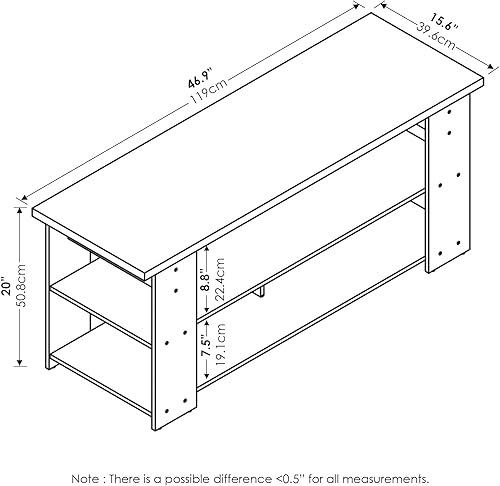 46.9"
119cm

15.6"
39.6cm

20"
50.8cm

8.8"
22.4cm

7.5"
19.1cm

Note : There is a possible difference <0.5" for all measurements.