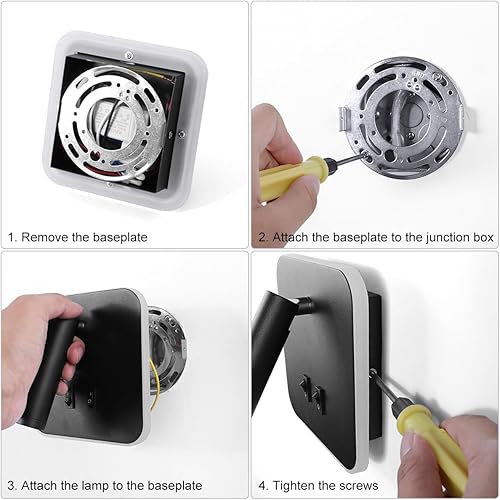 1. Remove the baseplate

2. Attach the baseplate to the junction box

3. Attach the lamp to the baseplate

4. Tighten the screws