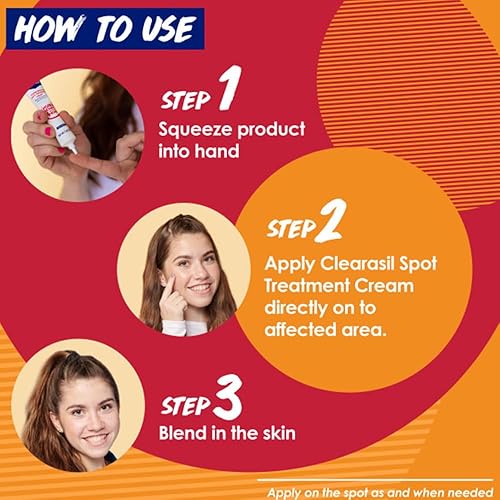 HOW TO USE

STEP 1
Squeeze product into hand

STEP 2
Apply Clearasil Spot Treatment Cream directly on to affected area.

STEP 3
Blend in the skin

Apply on the spot as and when needed