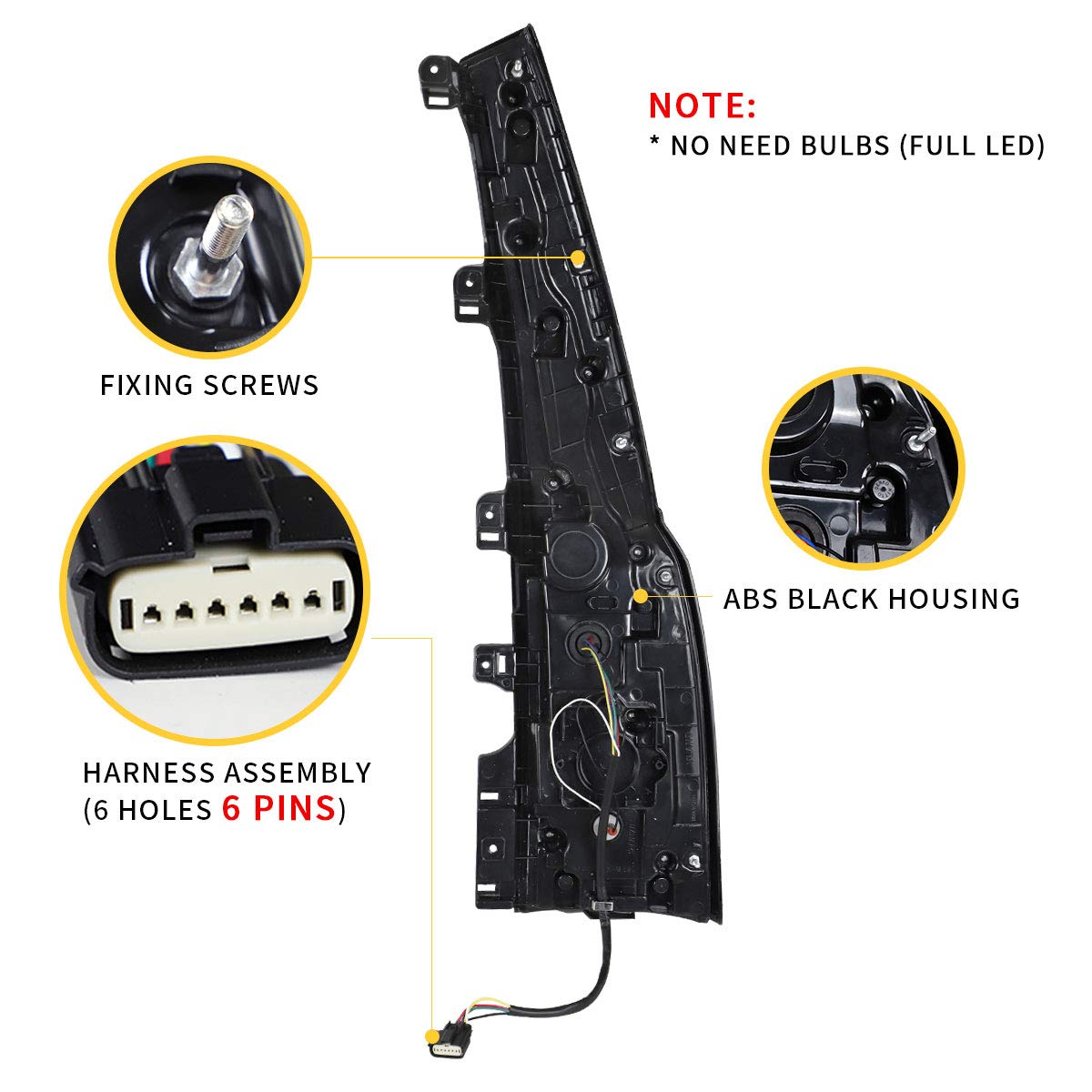 NOTE:
* NO NEED BULBS (FULL LED)

FIXING SCREWS

ABS BLACK HOUSING

HARNESS ASSEMBLY
(6 HOLES 6 PINS)