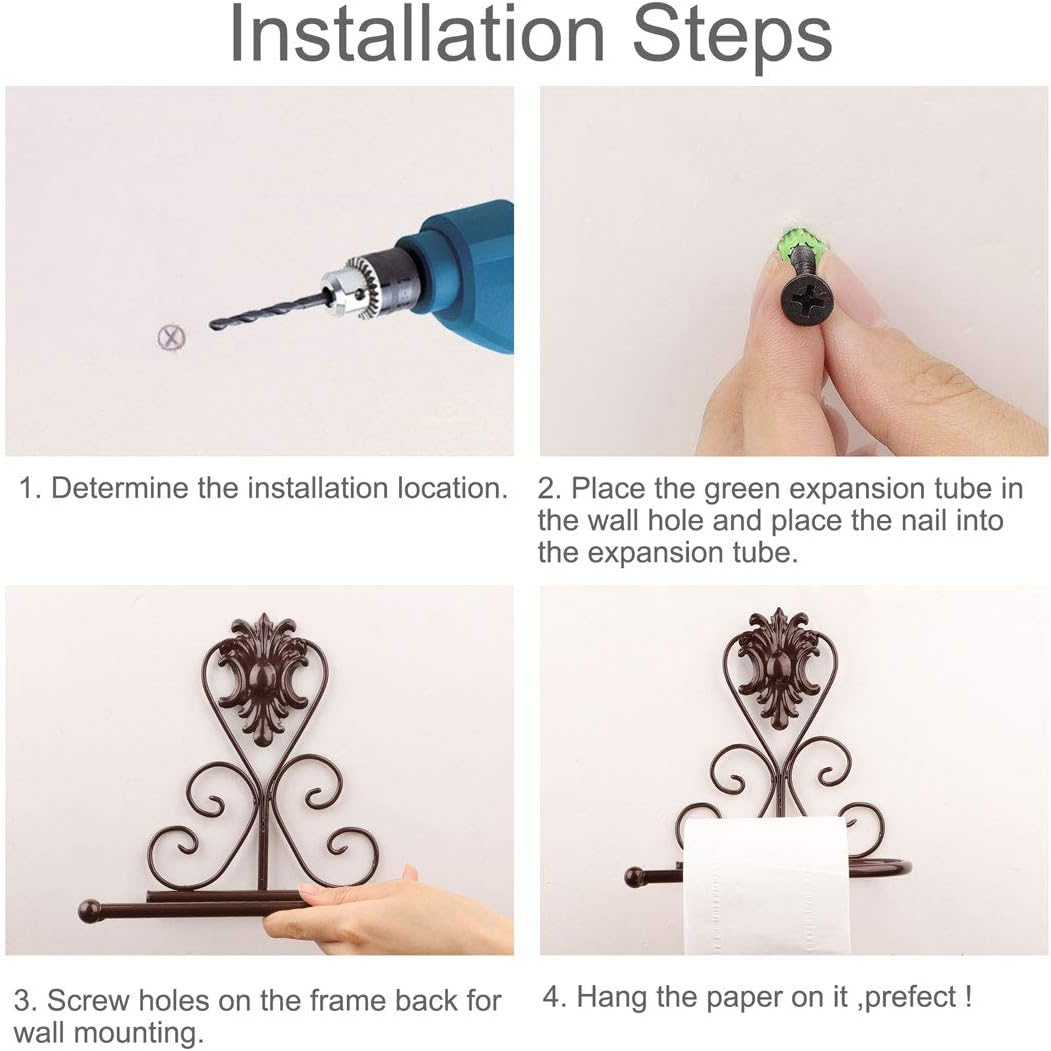 Installation Steps

1. Determine the installation location.

2. Place the green expansion tube in the wall hole and place the nail into the expansion tube.

3. Screw holes on the frame back for wall mounting.

4. Hang the paper on it ,prefect !