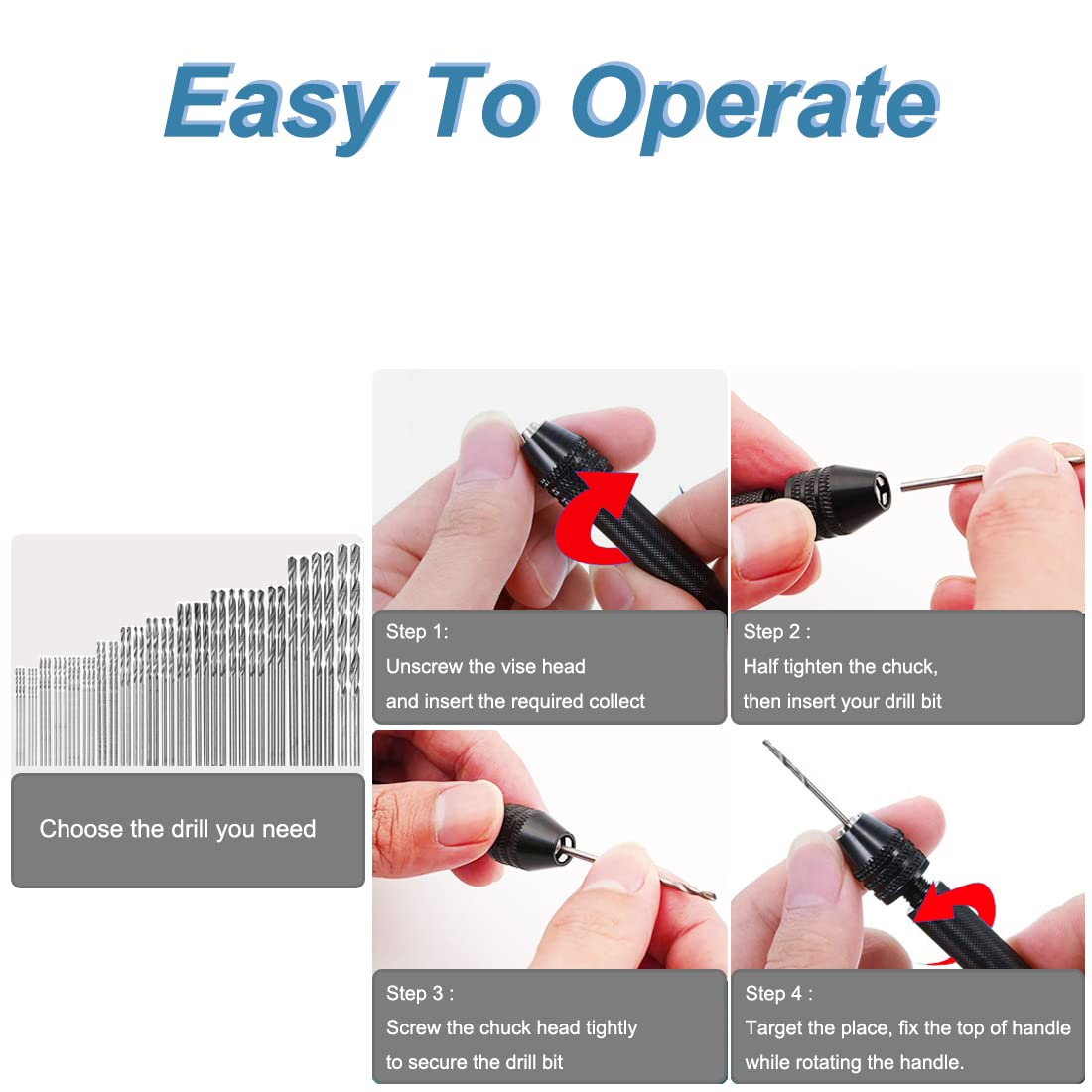 Easy To Operate

Choose the drill you need

Step 1:
Unscrew the vise head
and insert the required collect

Step 2 :
Half tighten the chuck,
then insert your drill bit

Step 3 :
Screw the chuck head tightly
to secure the drill bit

Step 4 :
Target the place, fix the top of handle
while rotating the handle.