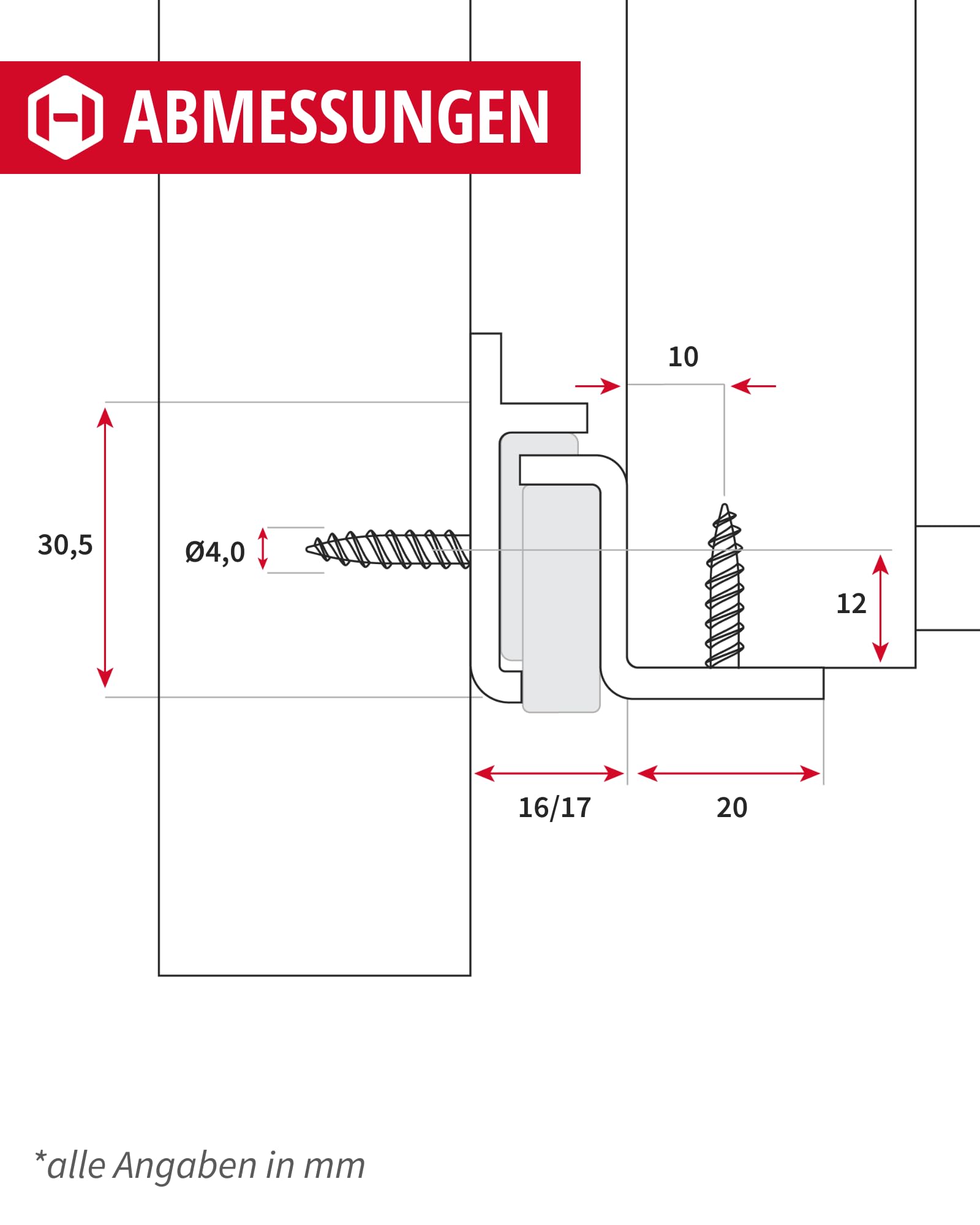 ABMESSUNGEN

10

30,5

Ø4,0

12

16/17

20

*alle Angaben in mm