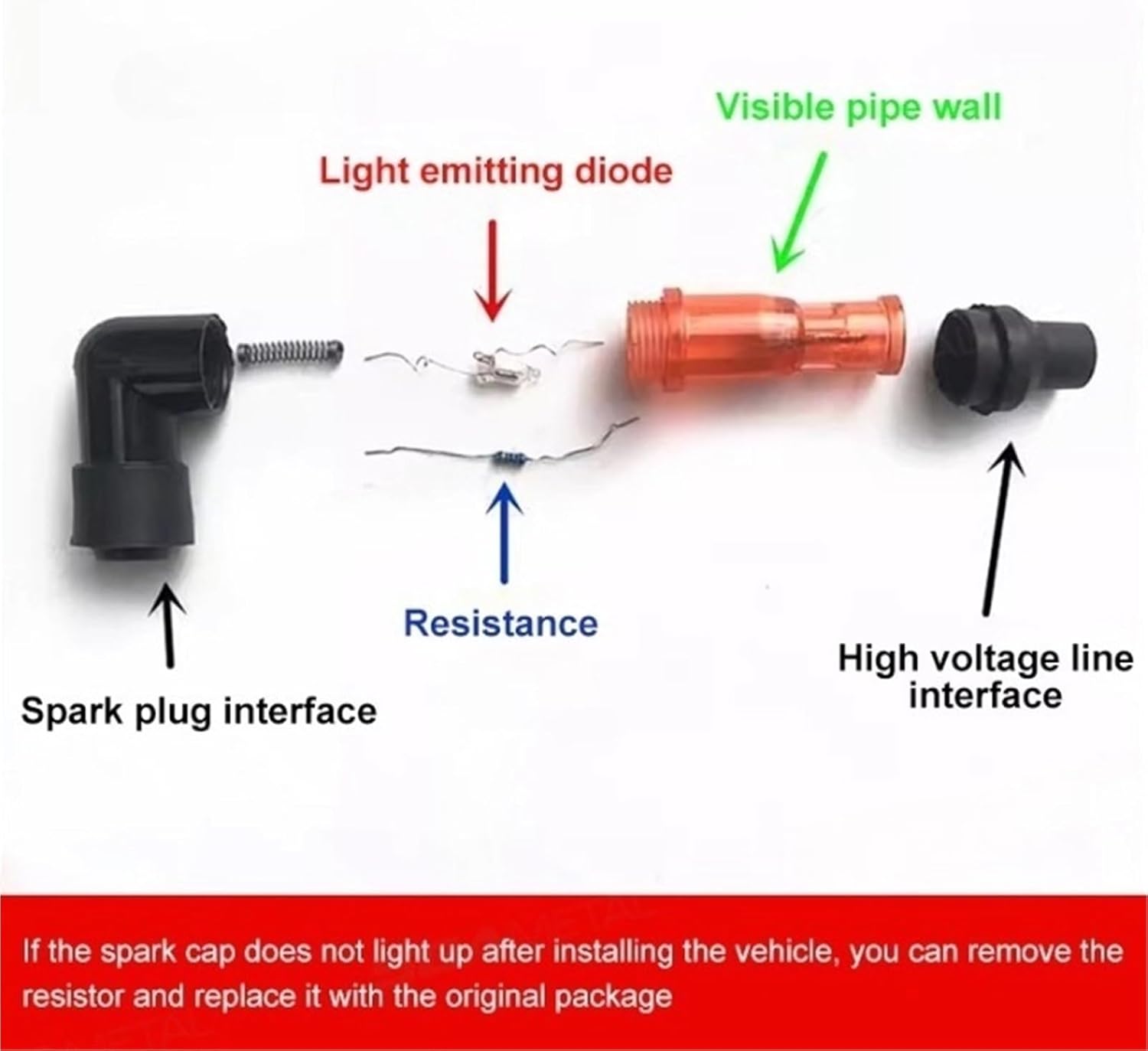 Visible pipe wall

Light emitting diode

Resistance

Spark plug interface

High voltage line interface

If the spark cap does not light up after installing the vehicle, you can remove the resistor and replace it with the original package