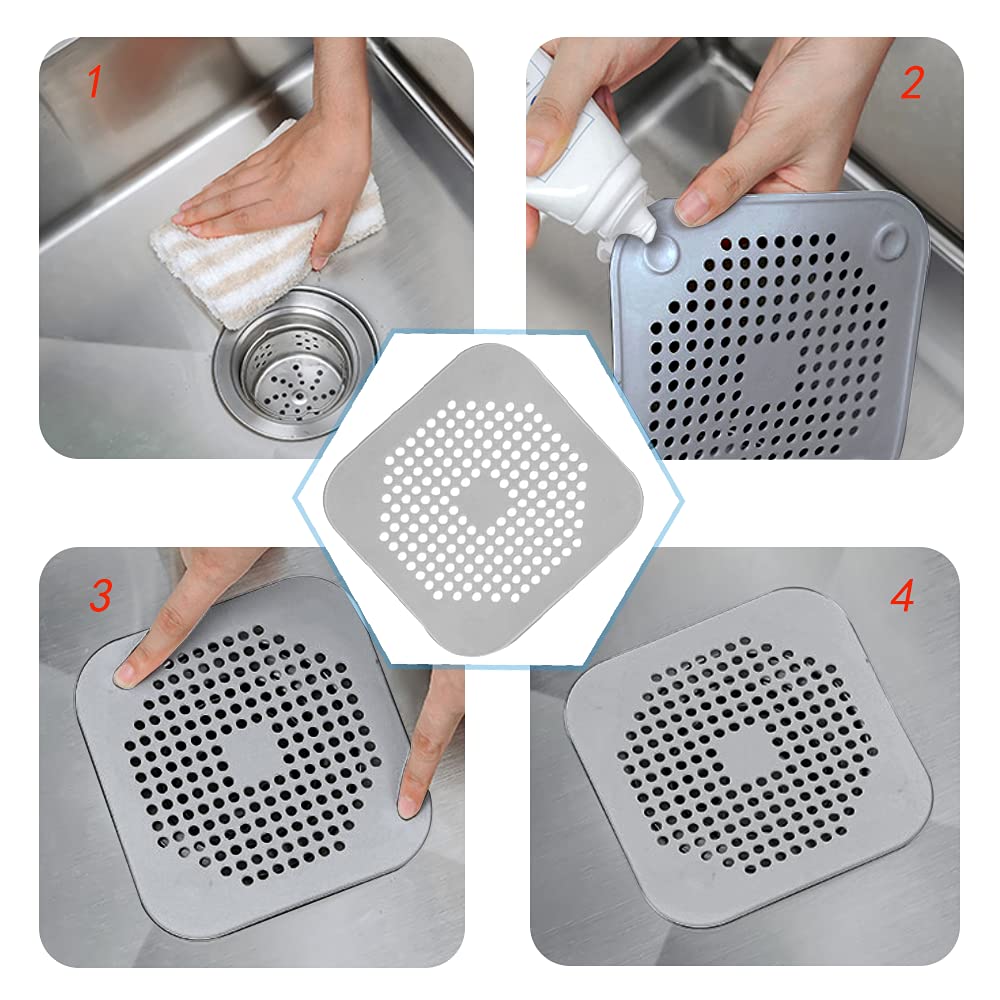 1

2

3

4