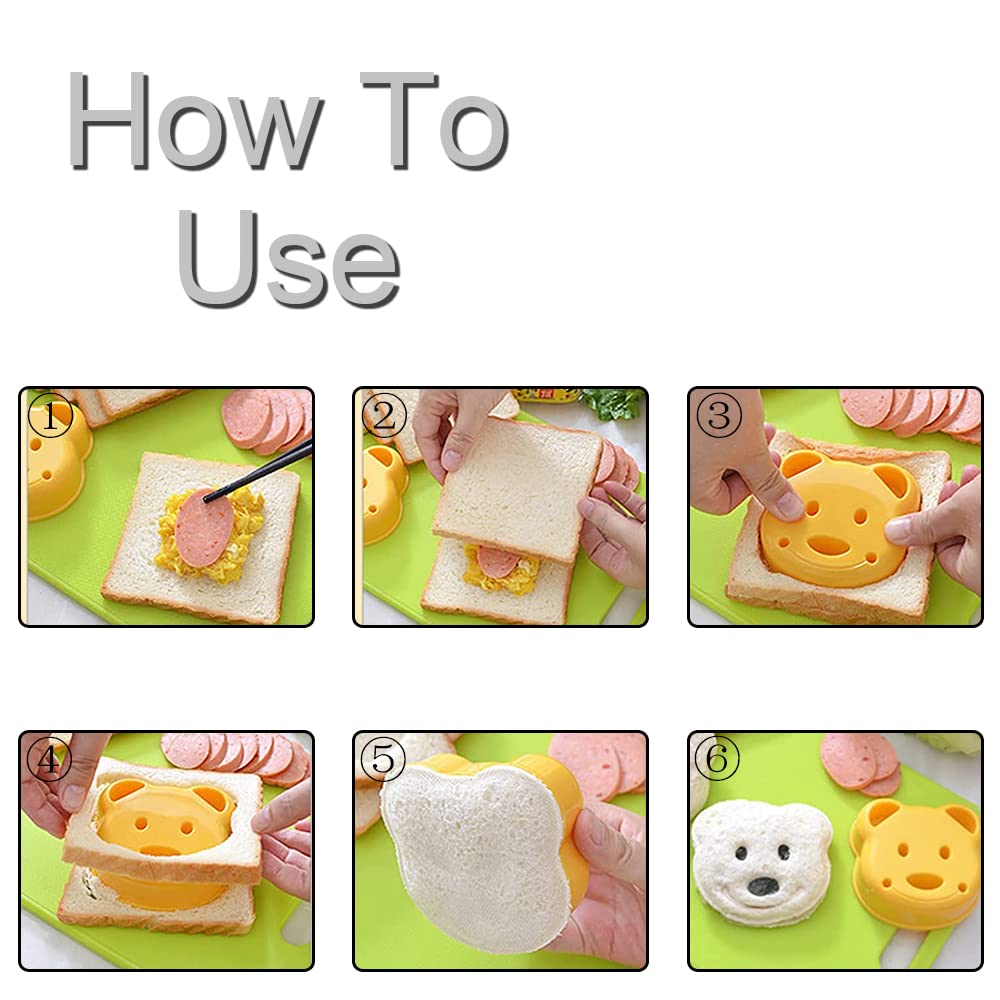 How To
Use

①

②

③

④

⑤

⑥