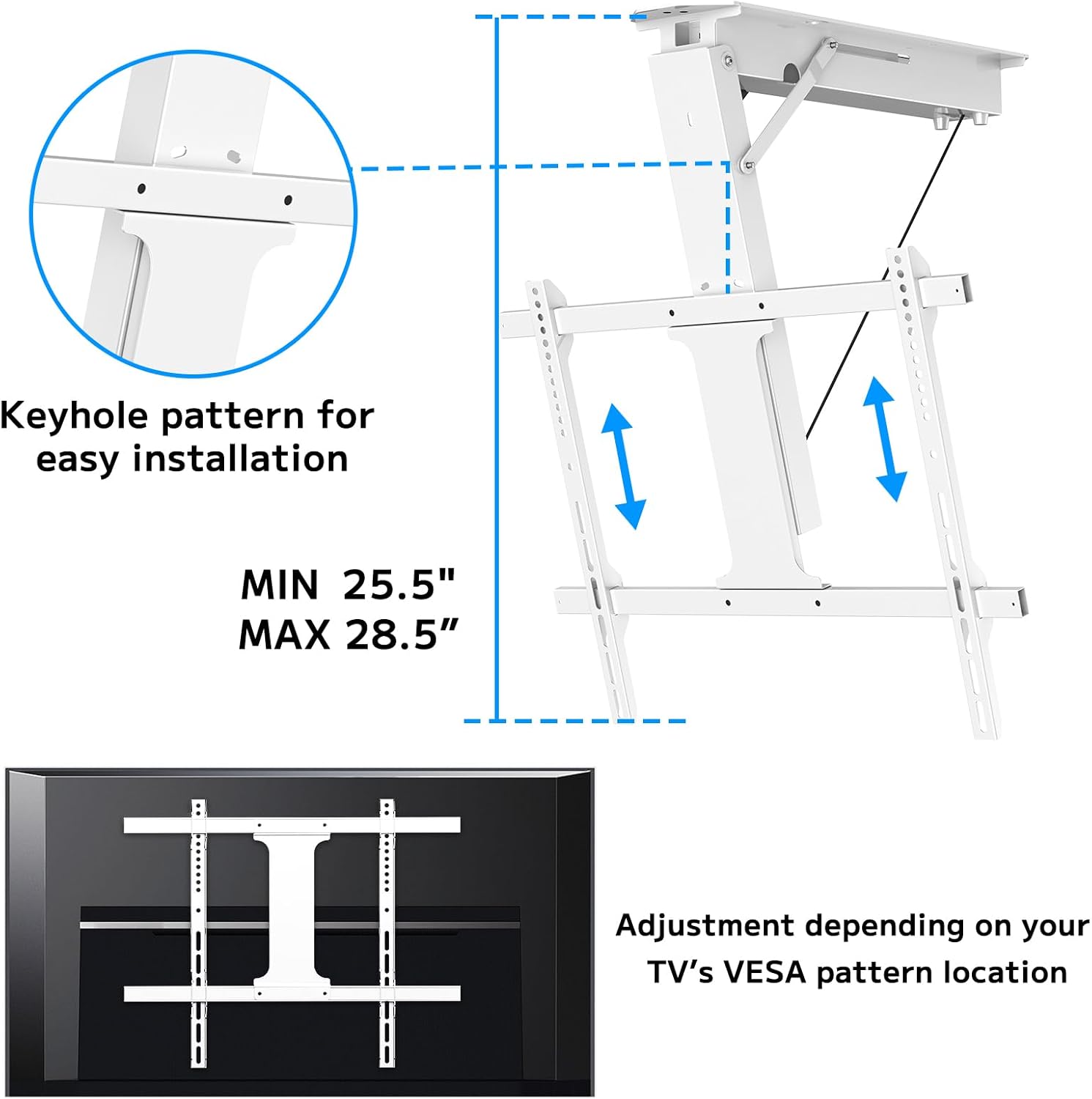 Keyhole pattern for easy installation

MIN 25.5"
MAX 28.5”

Adjustment depending on your TV’s VESA pattern location