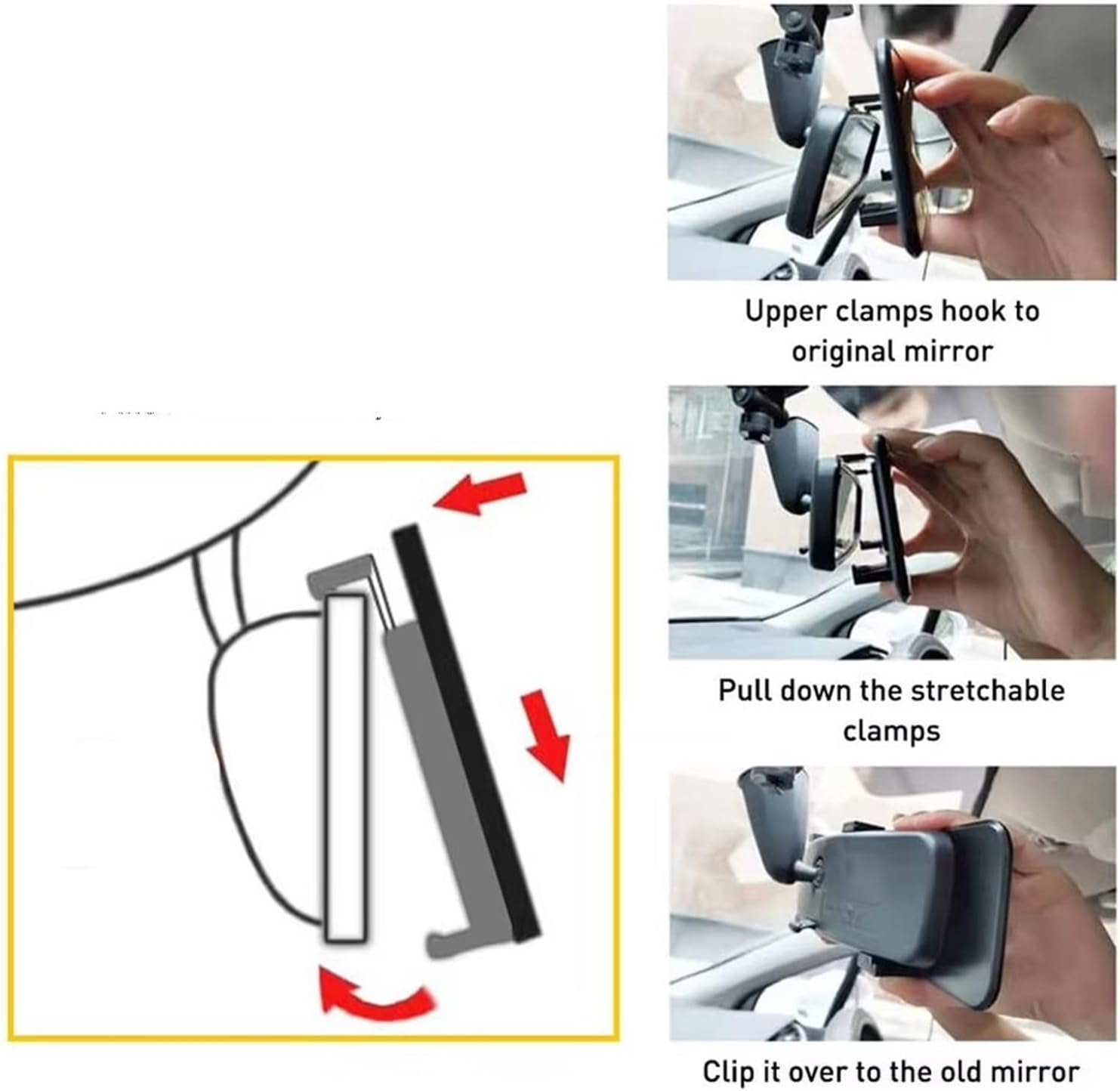 Upper clamps hook to original mirror

Pull down the stretchable clamps

Clip it over to the old mirror