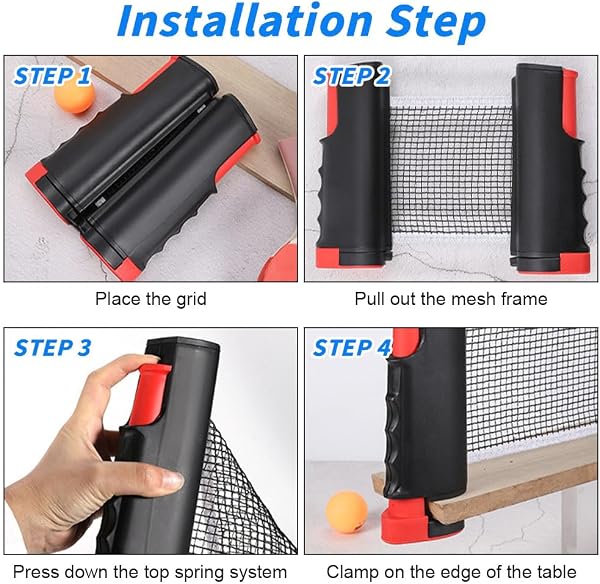 Installation Step

STEP 1

Place the grid

STEP 2

Pull out the mesh frame

STEP 3

Press down the top spring system

STEP 4

Clamp on the edge of the table