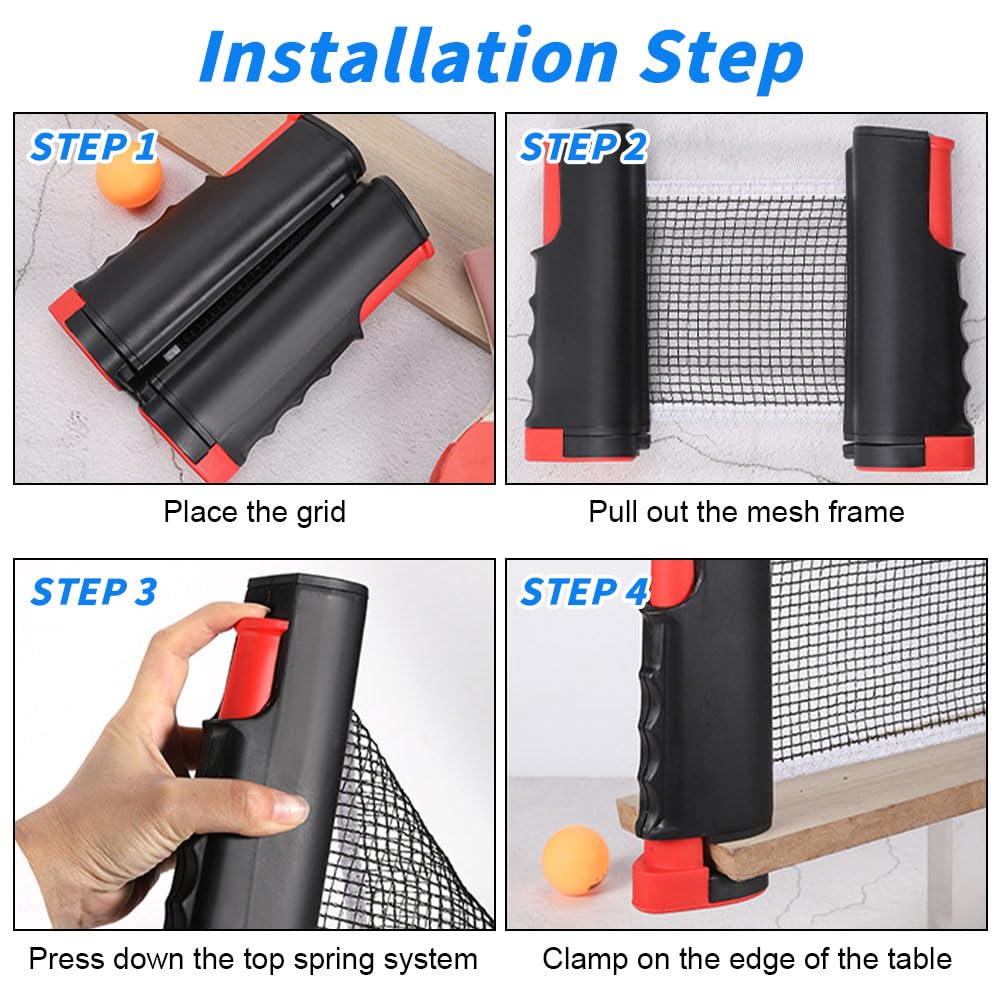 Installation Step

STEP 1

Place the grid

STEP 2

Pull out the mesh frame

STEP 3

Press down the top spring system

STEP 4

Clamp on the edge of the table