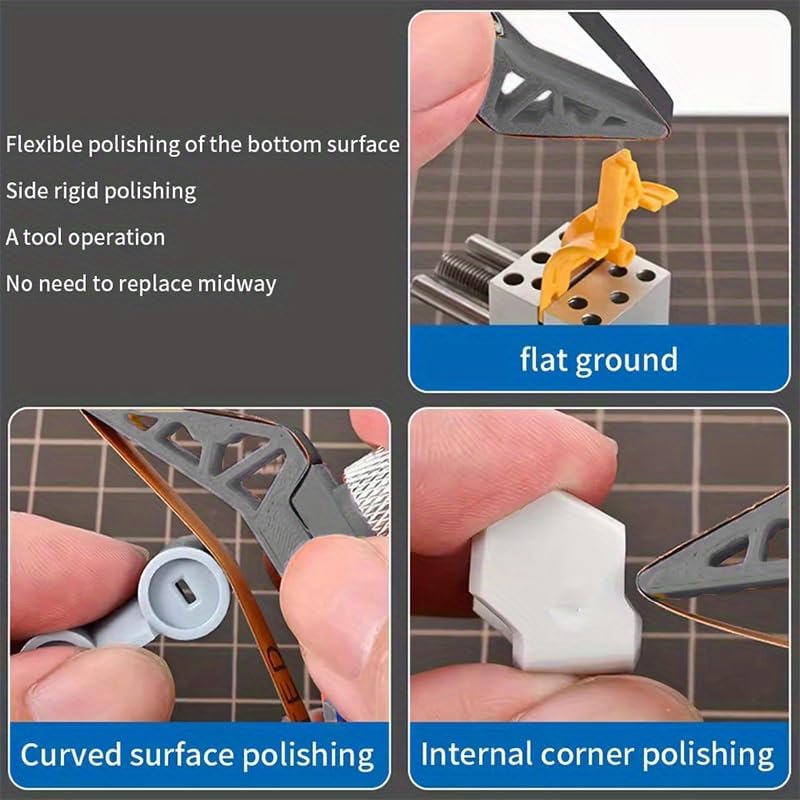 Flexible polishing of the bottom surface
Side rigid polishing
A tool operation
No need to replace midway

flat ground

Curved surface polishing

Internal corner polishing