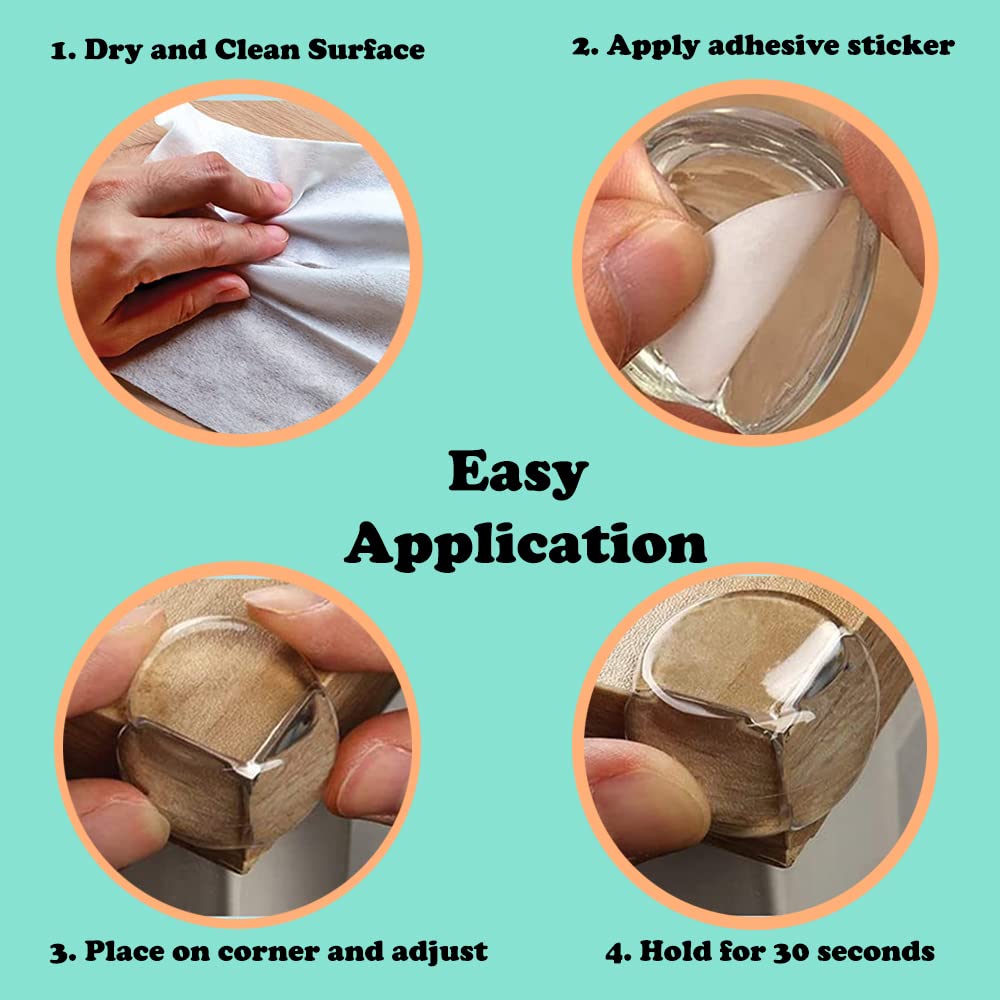 1. Dry and Clean Surface

2. Apply adhesive sticker

Easy Application

3. Place on corner and adjust

4. Hold for 30 seconds