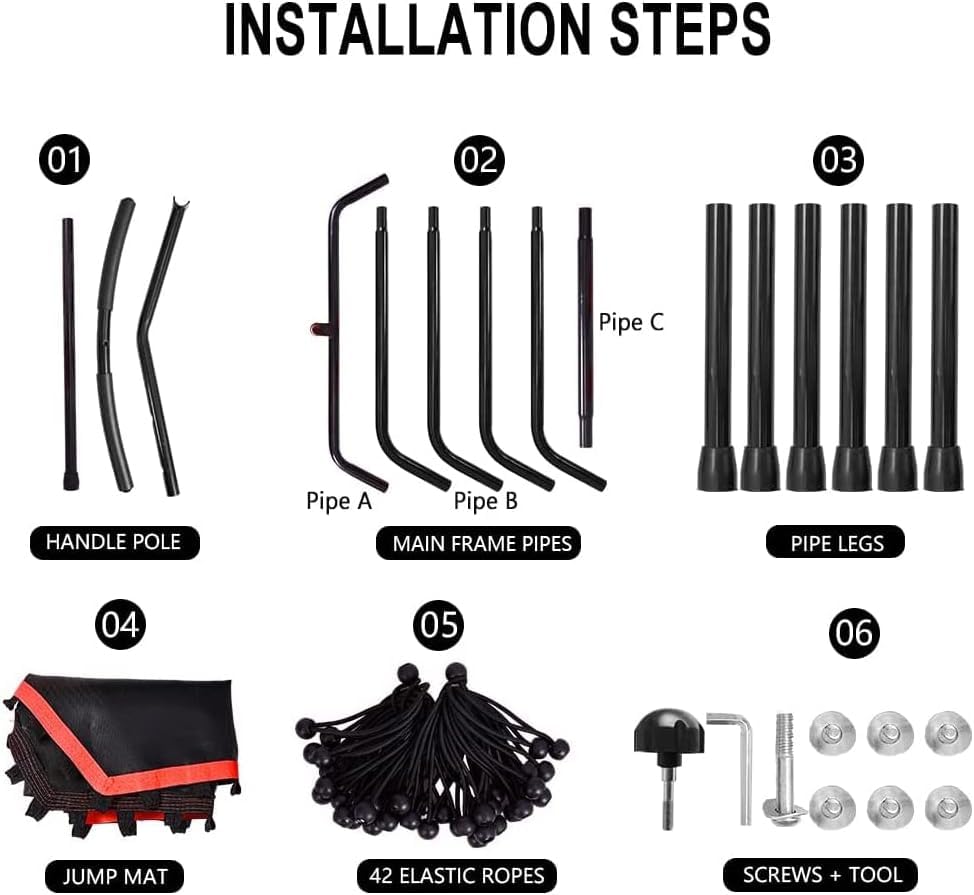 INSTALLATION STEPS

01

HANDLE POLE

02

Pipe A

Pipe B

Pipe C

MAIN FRAME PIPES

03

PIPE LEGS

04

JUMP MAT

05

42 ELASTIC ROPES

06

SCREWS + TOOL