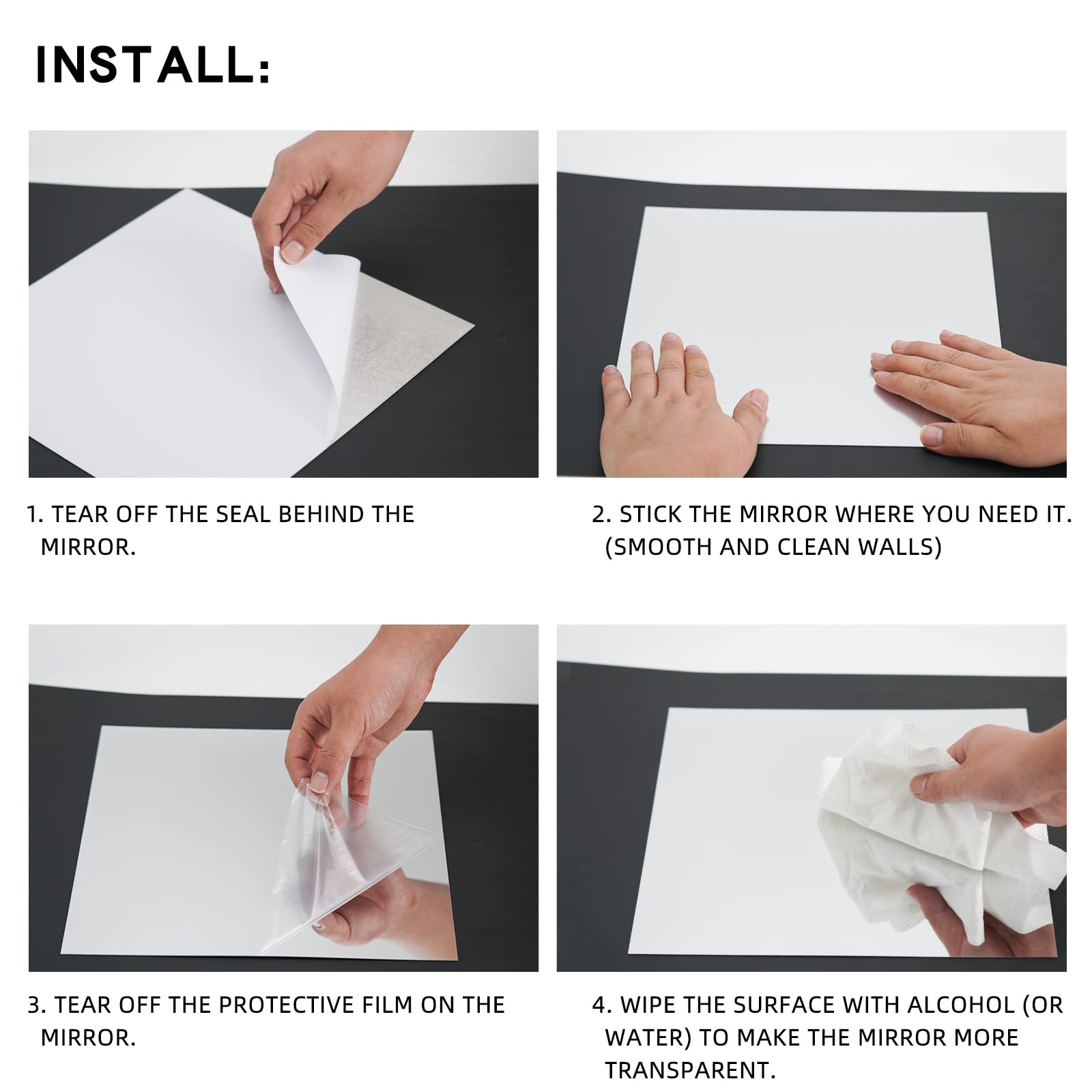 INSTALL:

1. TEAR OFF THE SEAL BEHIND THE MIRROR.

2. STICK THE MIRROR WHERE YOU NEED IT. (SMOOTH AND CLEAN WALLS)

3. TEAR OFF THE PROTECTIVE FILM ON THE MIRROR.

4. WIPE THE SURFACE WITH ALCOHOL (OR WATER) TO MAKE THE MIRROR MORE TRANSPARENT.