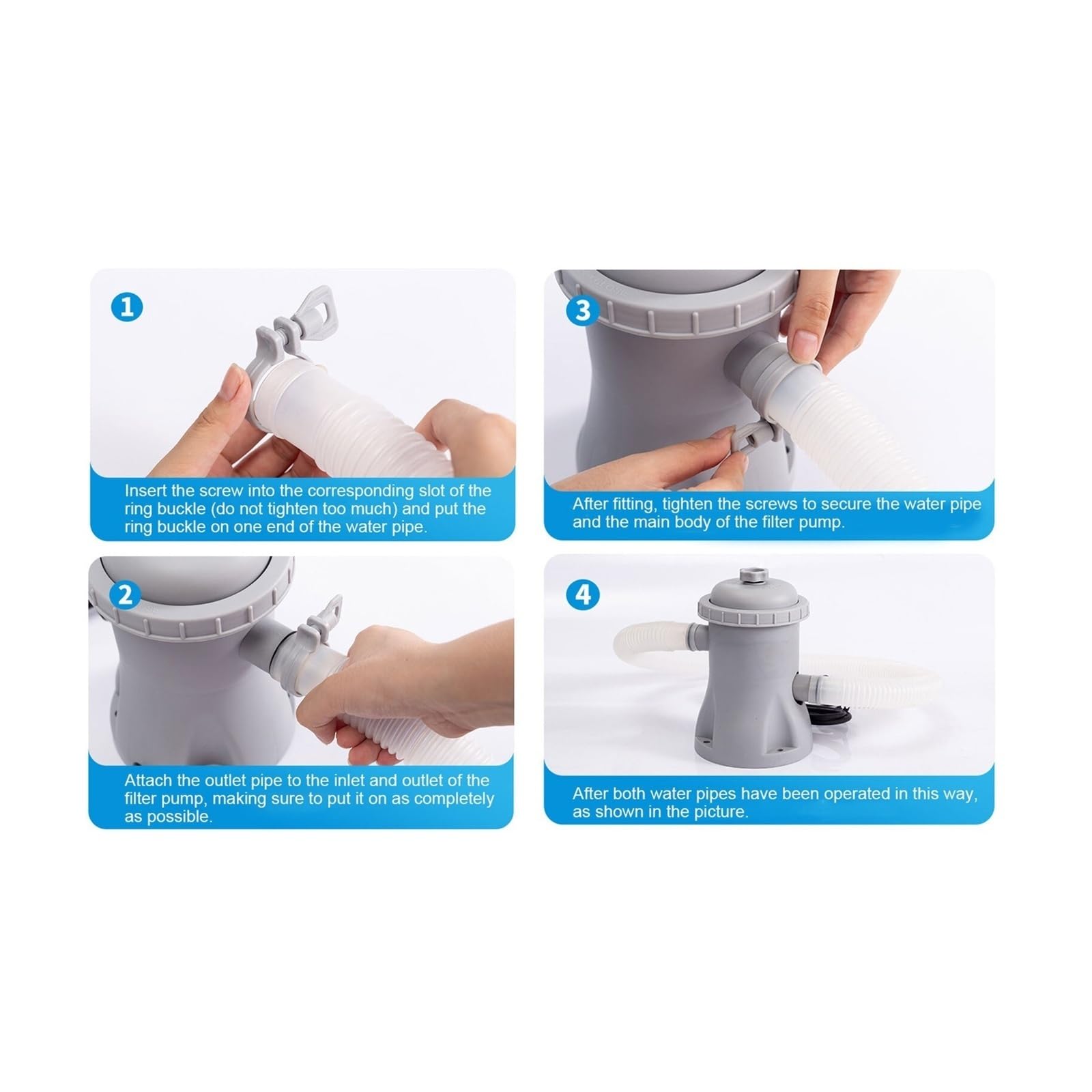 1

Insert the screw into the corresponding slot of the ring buckle (do not tighten too much) and put the ring buckle on one end of the water pipe.

2

Attach the outlet pipe to the inlet and outlet of the filter pump, making sure to put it on as completely as possible.

3

After fitting, tighten the screws to secure the water pipe and the main body of the filter pump.

4

After both water pipes have been operated in this way, as shown in the picture.